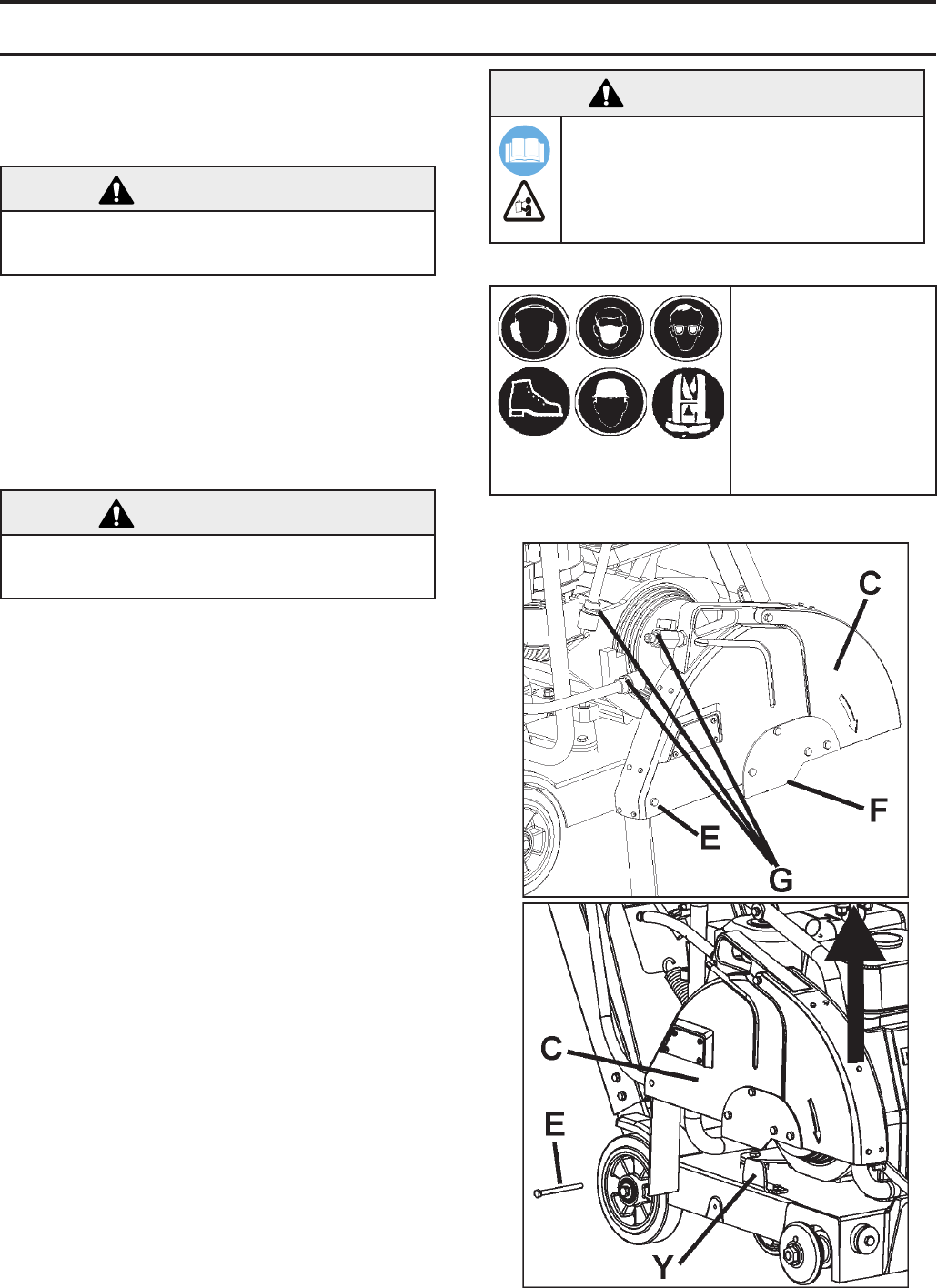 C

F

E

G

C

E

Y