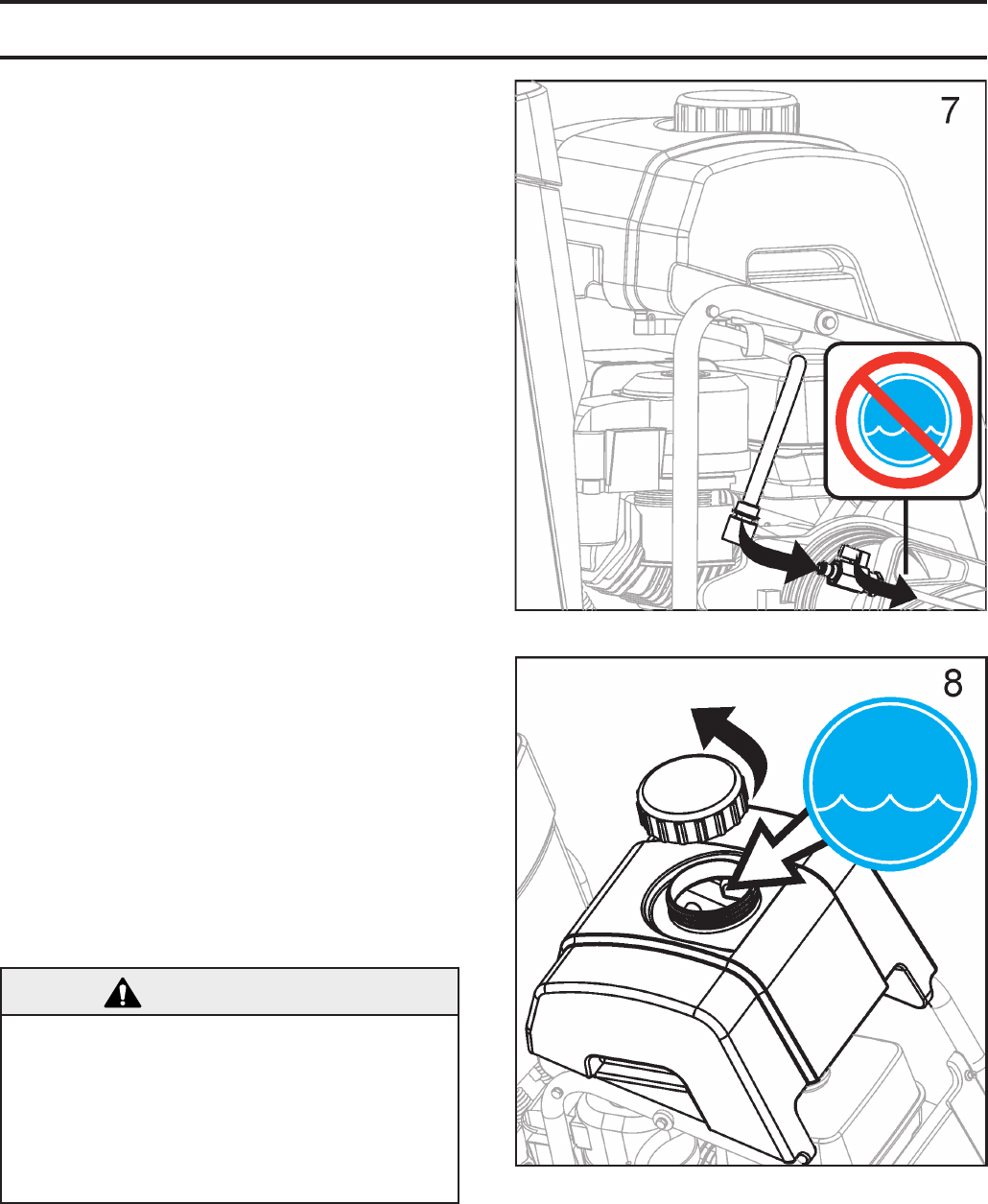 7

8