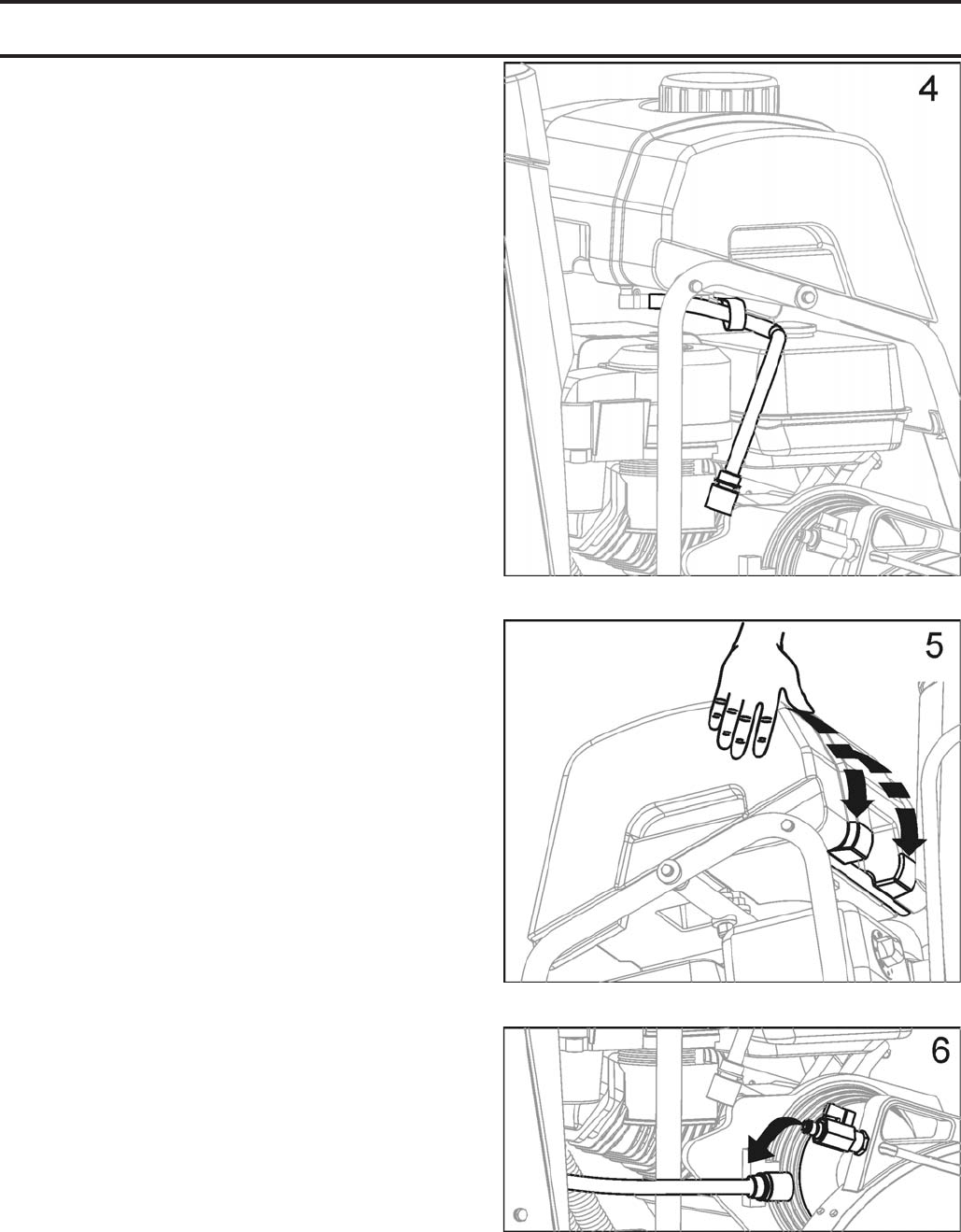 4

5

6