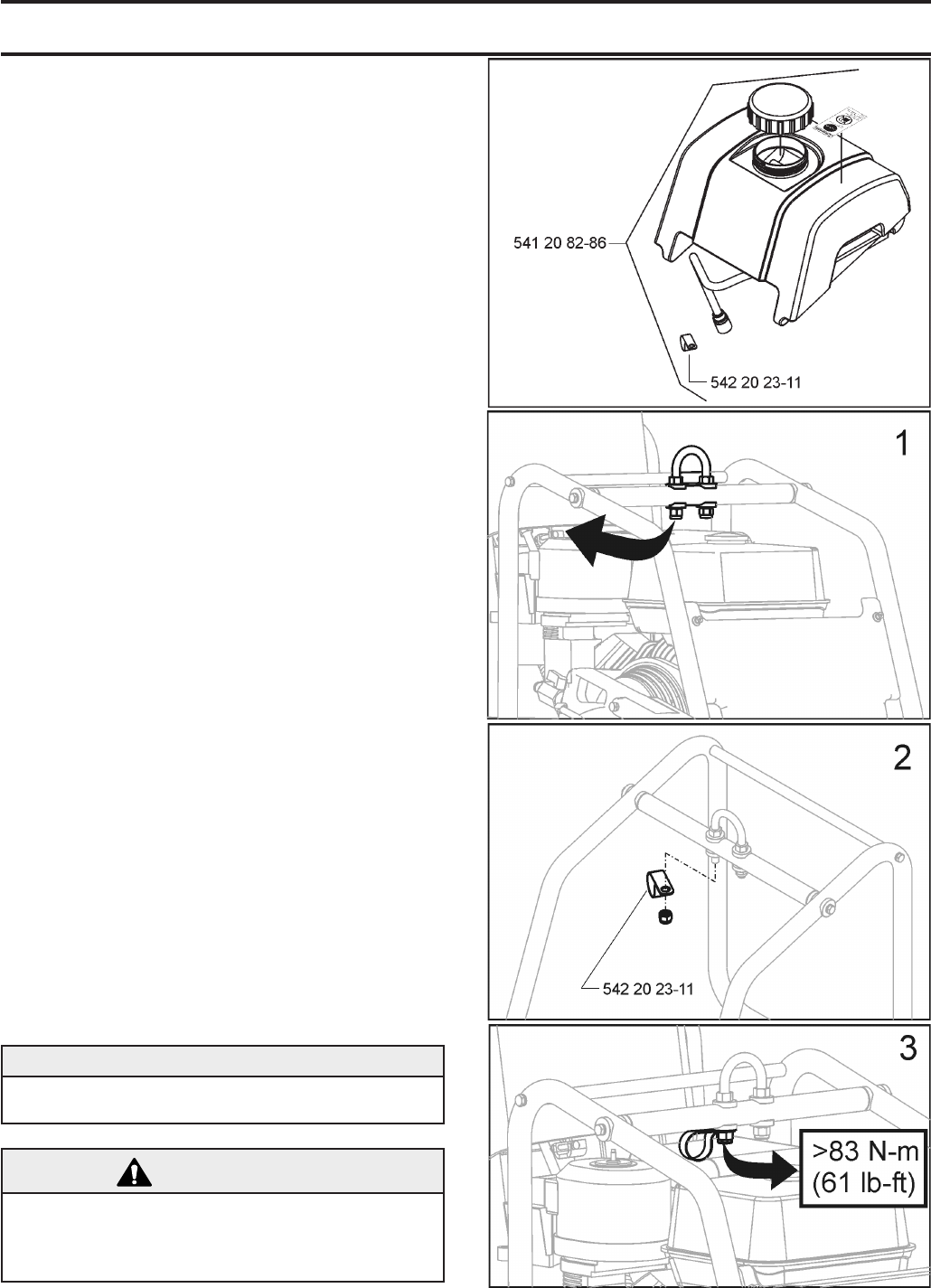 541 20 82-86

542 20 23-11

1

2

542 20 23-11

3

>83 N-m (61 lb-ft)