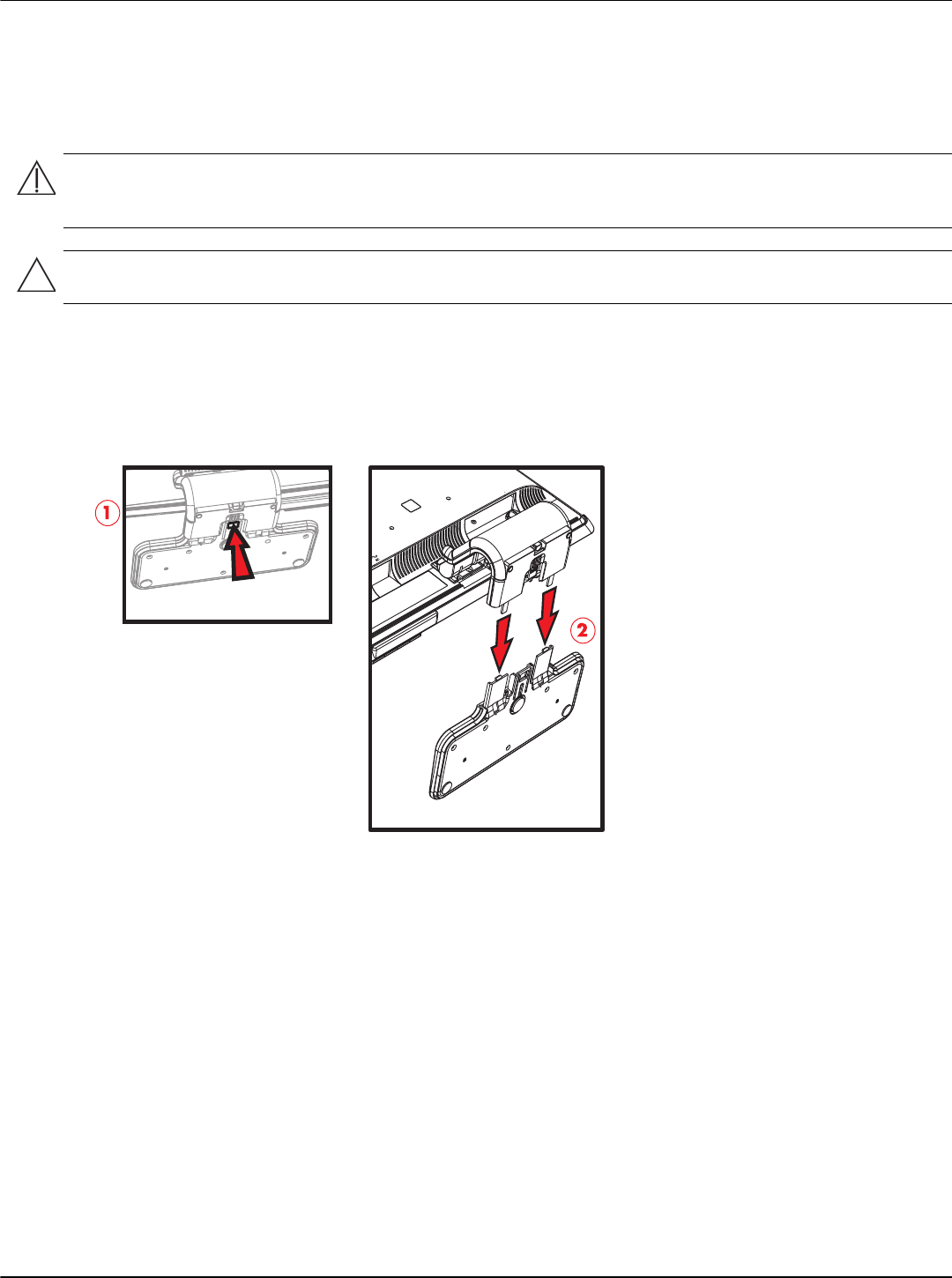 1

2