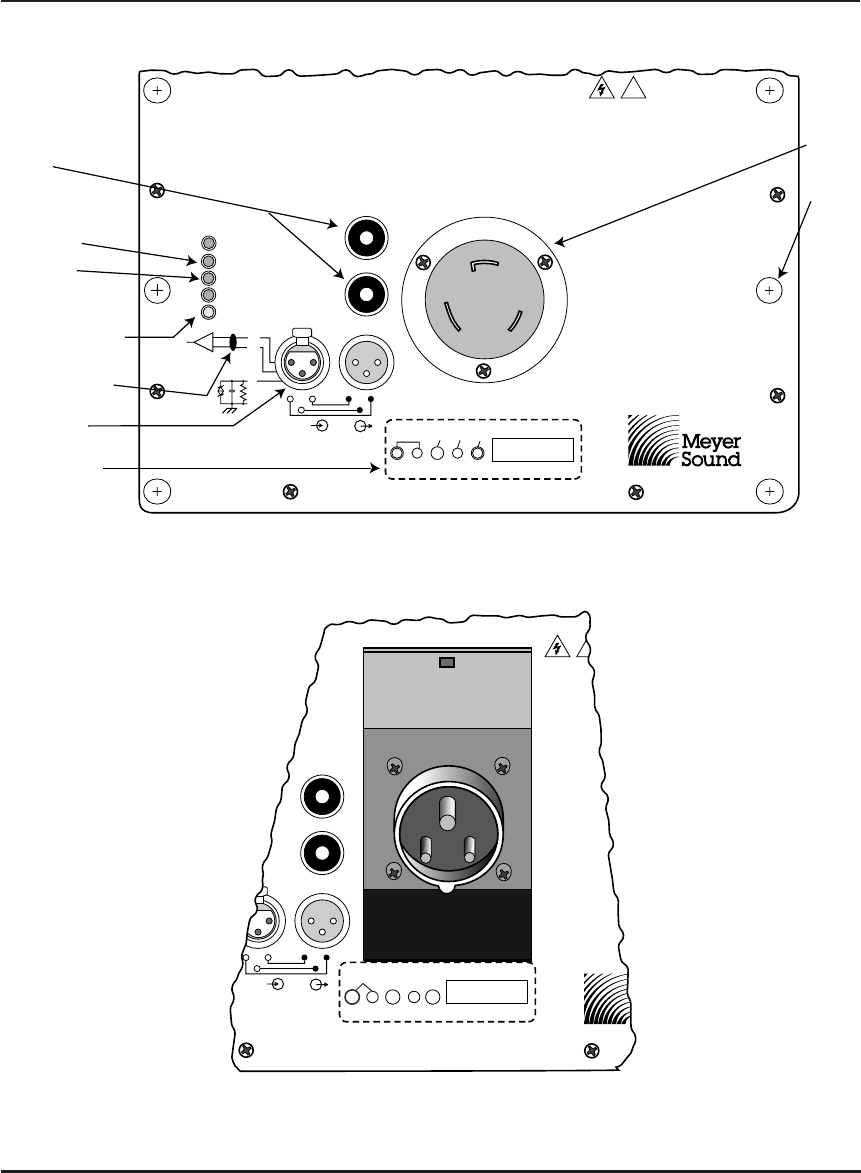 Meyer Sound