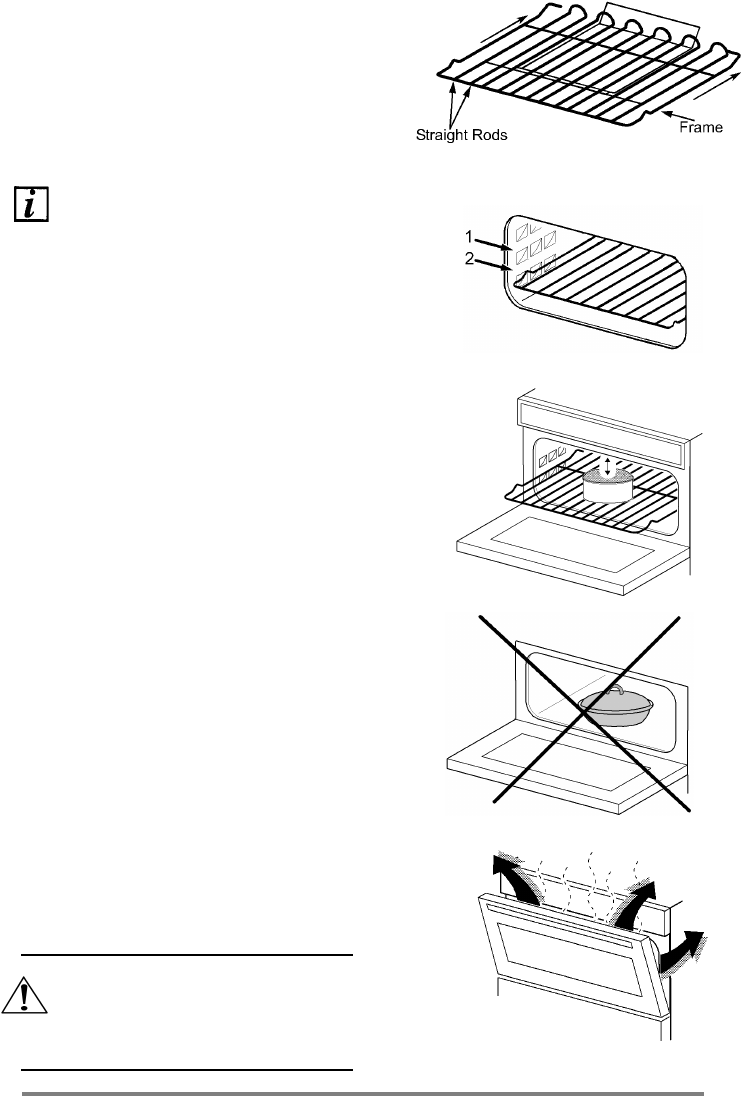 Straight Rods

Frame

1

2