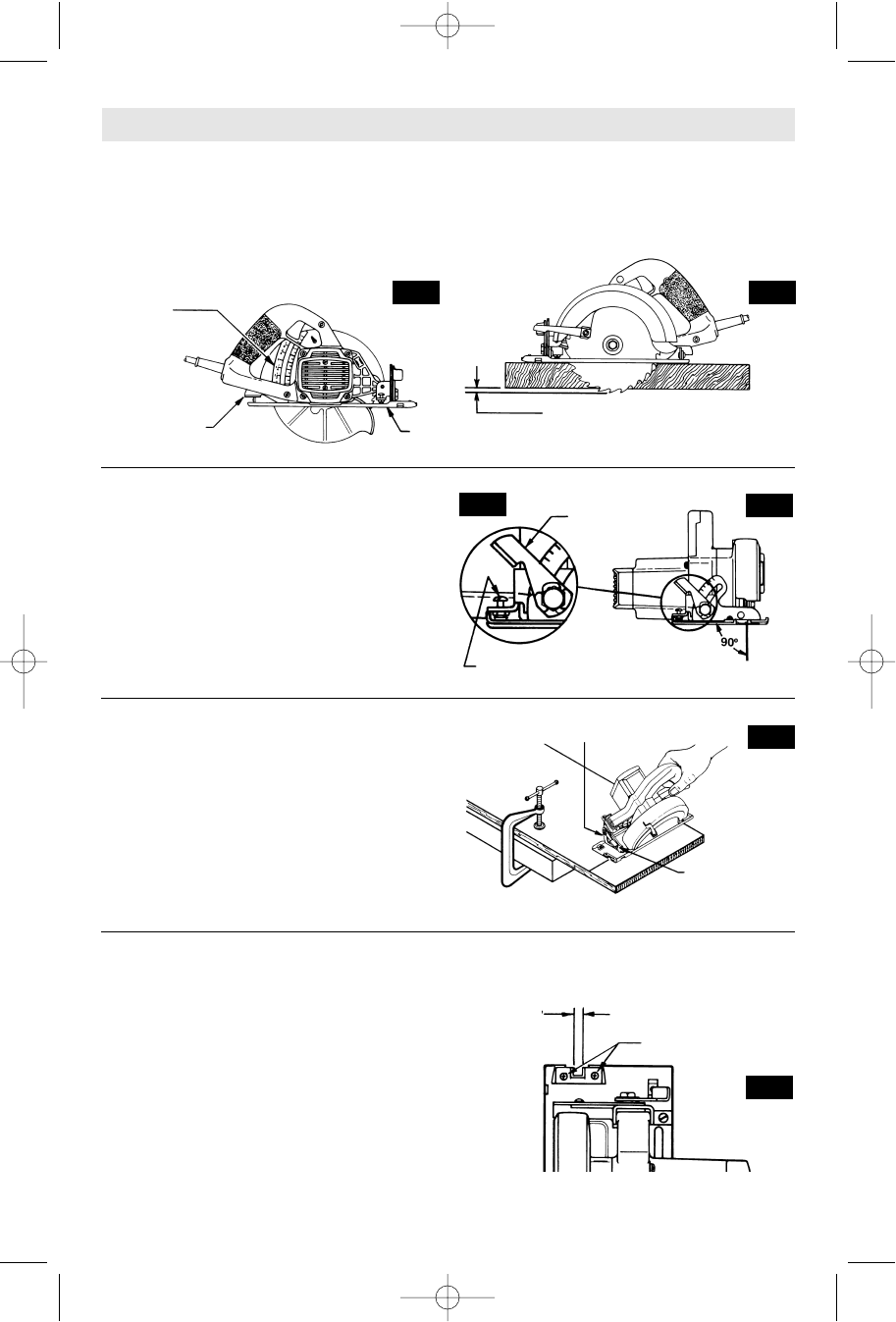 90°