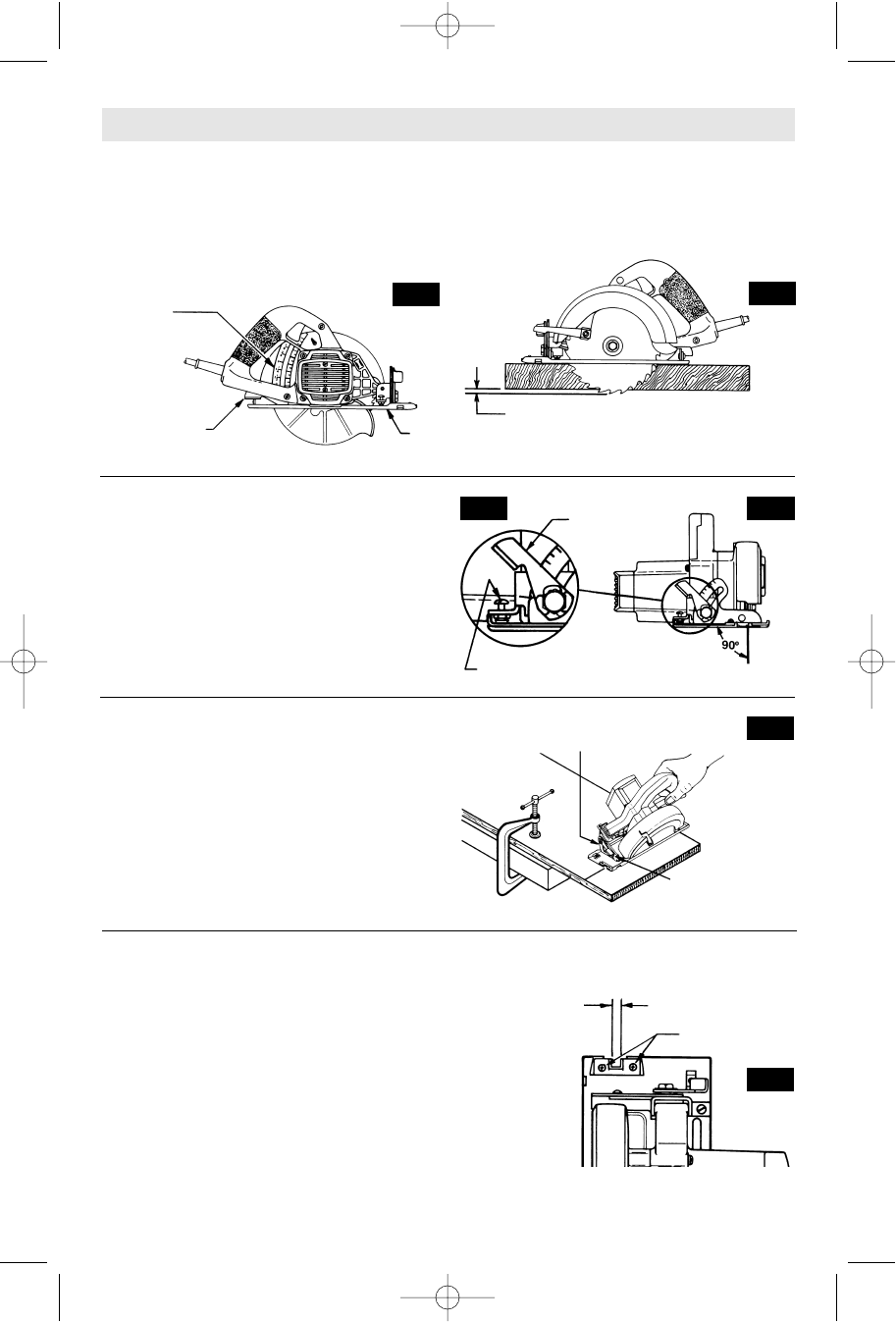 90°