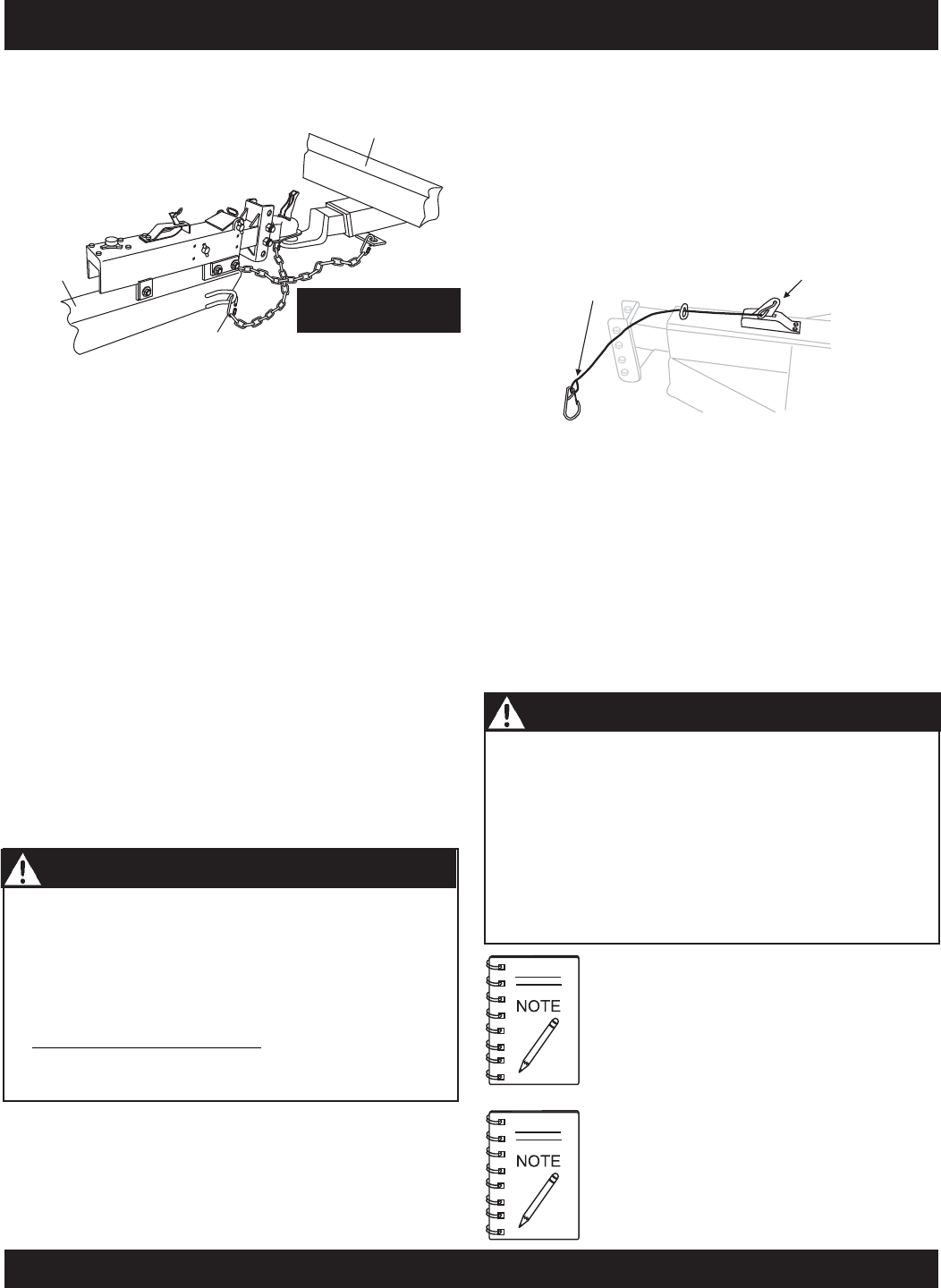 NOTE

NOTE