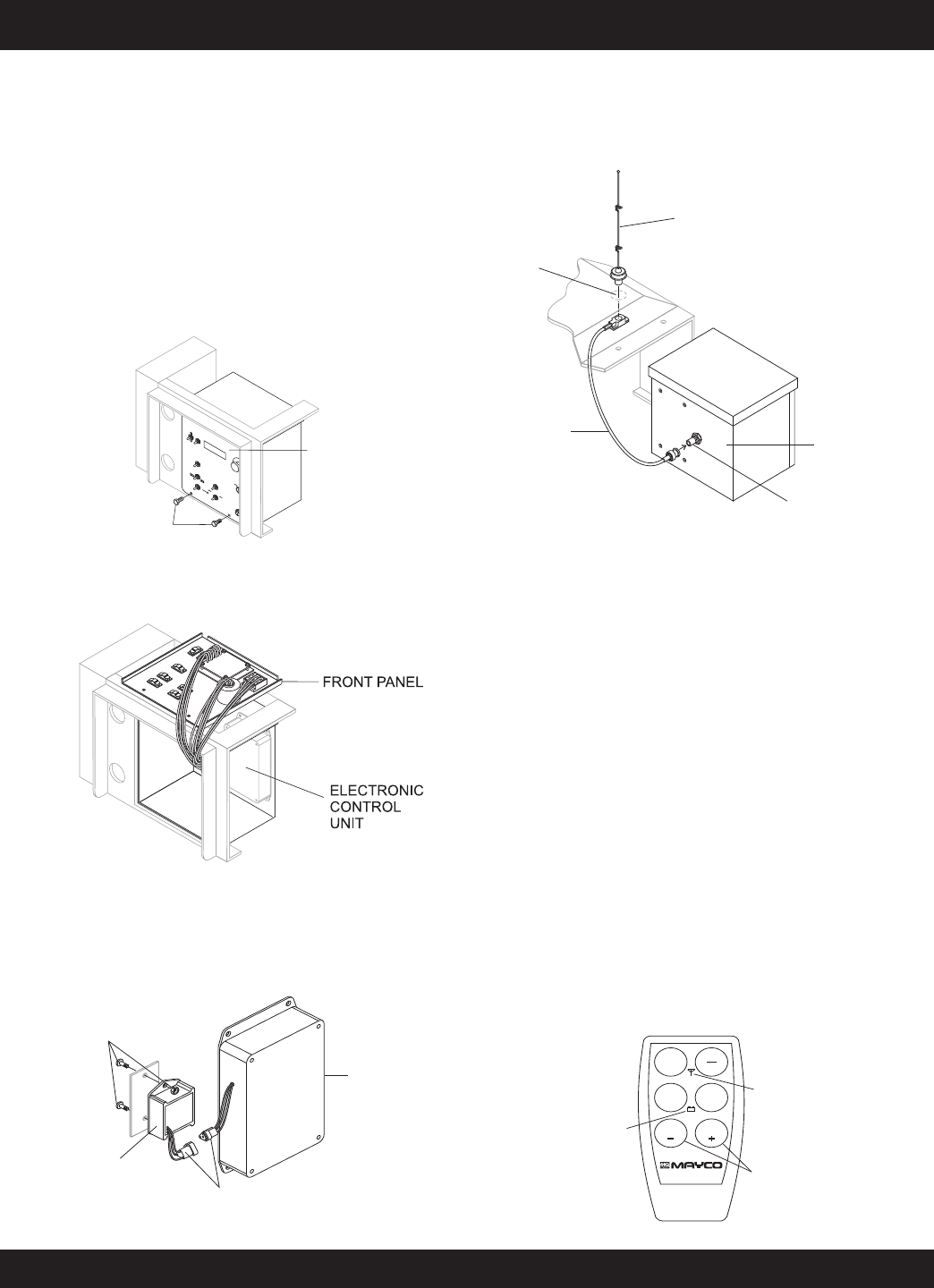 FRONT PANEL

ELECTRONIC CONTROL UNIT

MAYCO