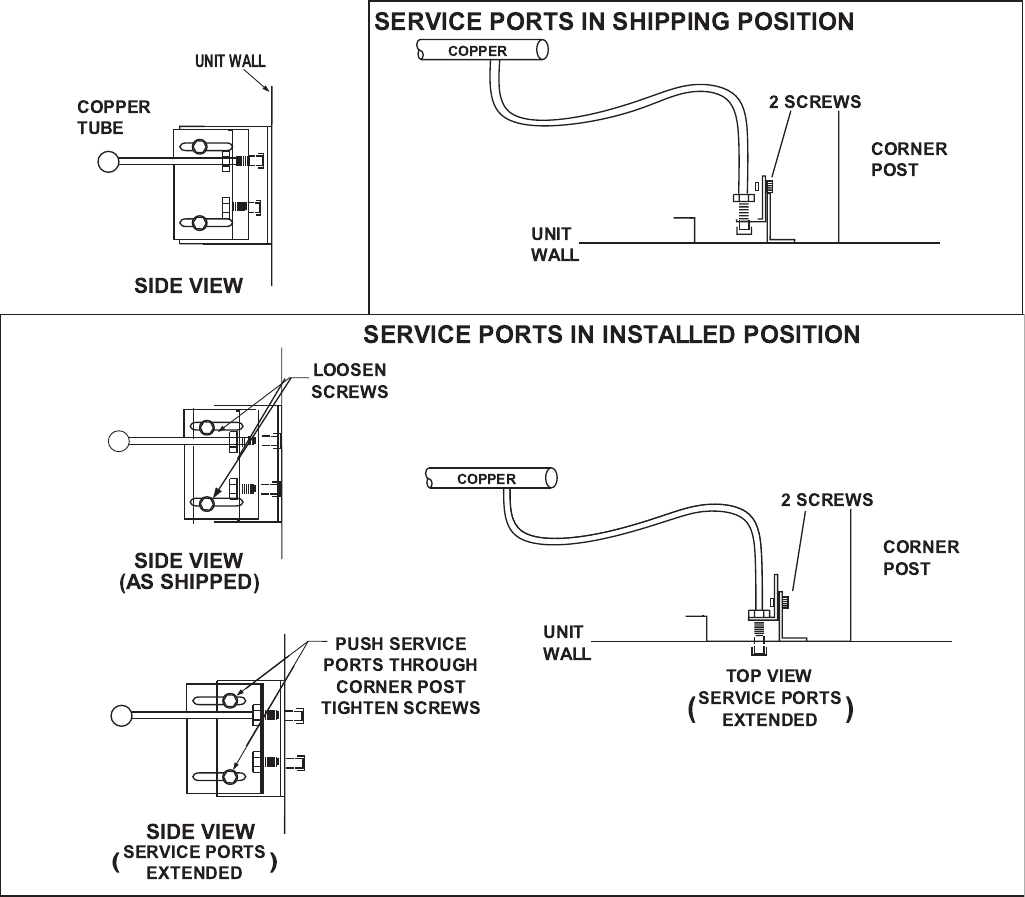 UNIT WALL

COPPER TUBE

SIDE VIEW

SERVICE PORTS IN SHIPPING POSITION

COPPER

2 SCREWS

CORNER POST

UNIT WALL

SERVICE PORTS IN INSTALLED POSITION

LOOSEN SCREWS

SIDE VIEW (AS SHIPPED)

PUSH SERVICE PORTS THROUGH CORNER POST TIGHTEN SCREWS

SIDE VIEW (SERVICE PORTS EXTENDED)

COPPER

2 SCREWS

CORNER POST

UNIT WALL

TOP VIEW (SERVICE PORTS EXTENDED)