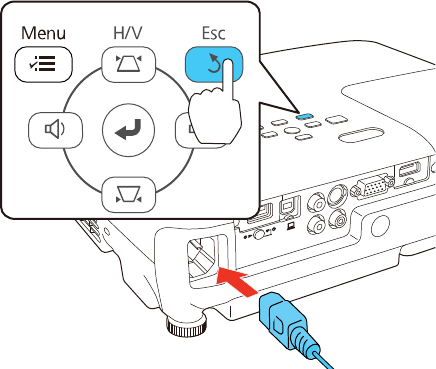 Menu
H/V
Esc