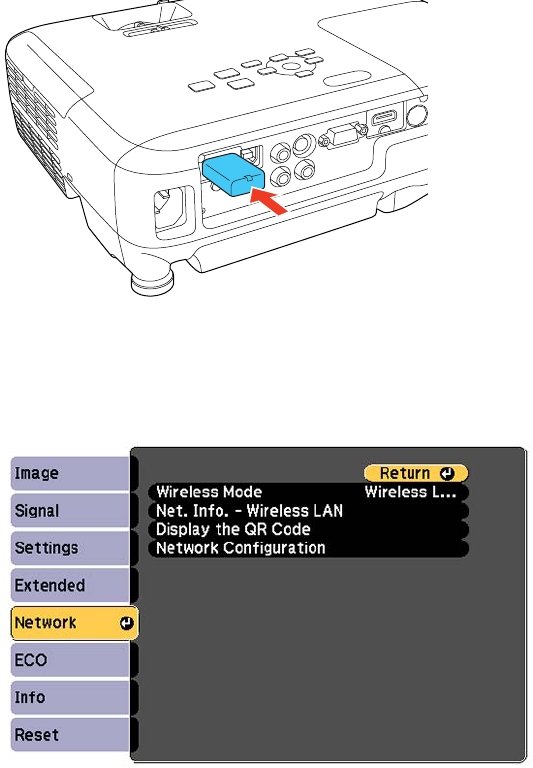 Image
Signal
Settings
Extended
Network
ECO
Info
Reset

Return
Wireless Mode Wireless L...
Net. Info. - Wireless LAN
Display the QR Code
Network Configuration