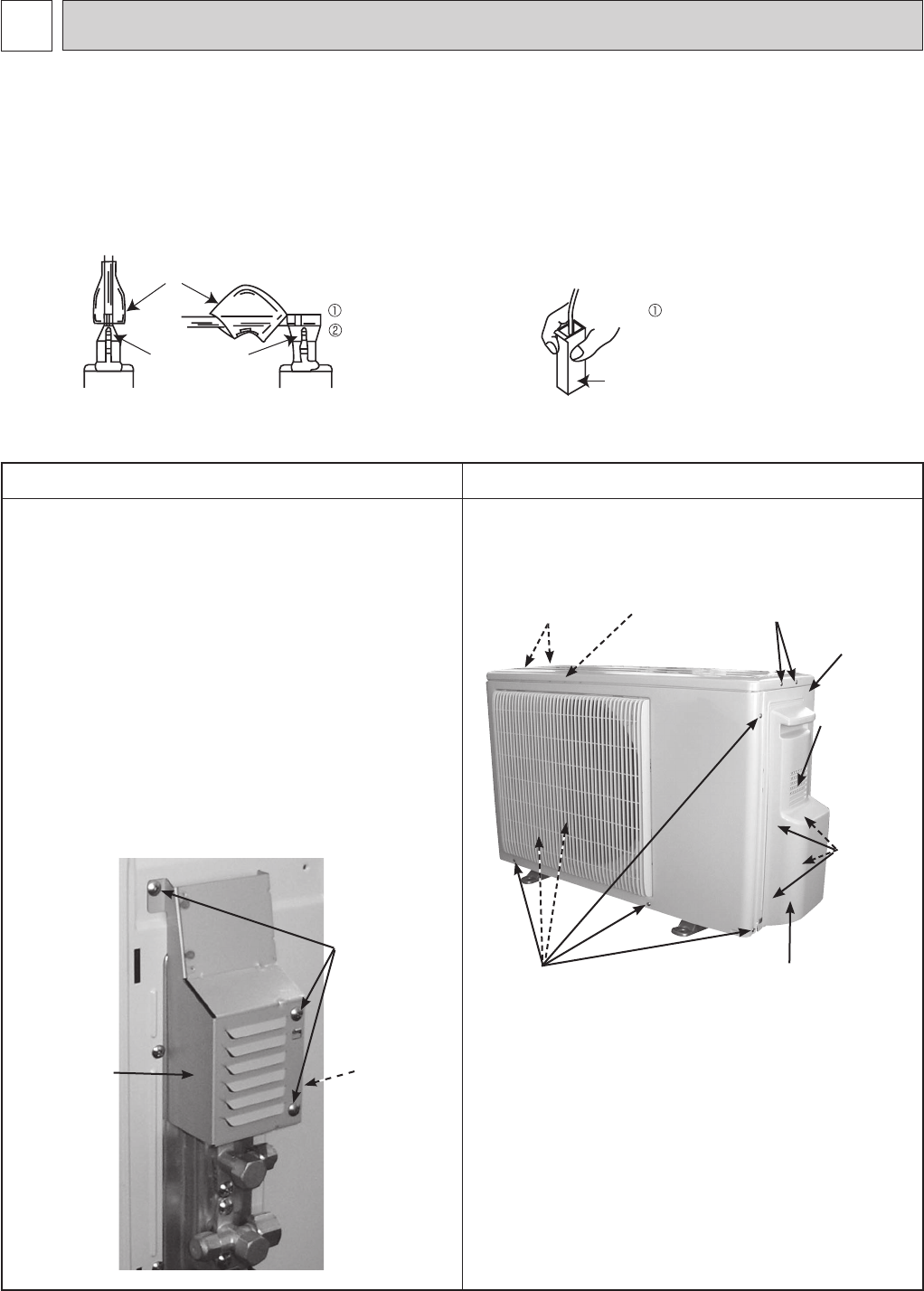 ①
②

①