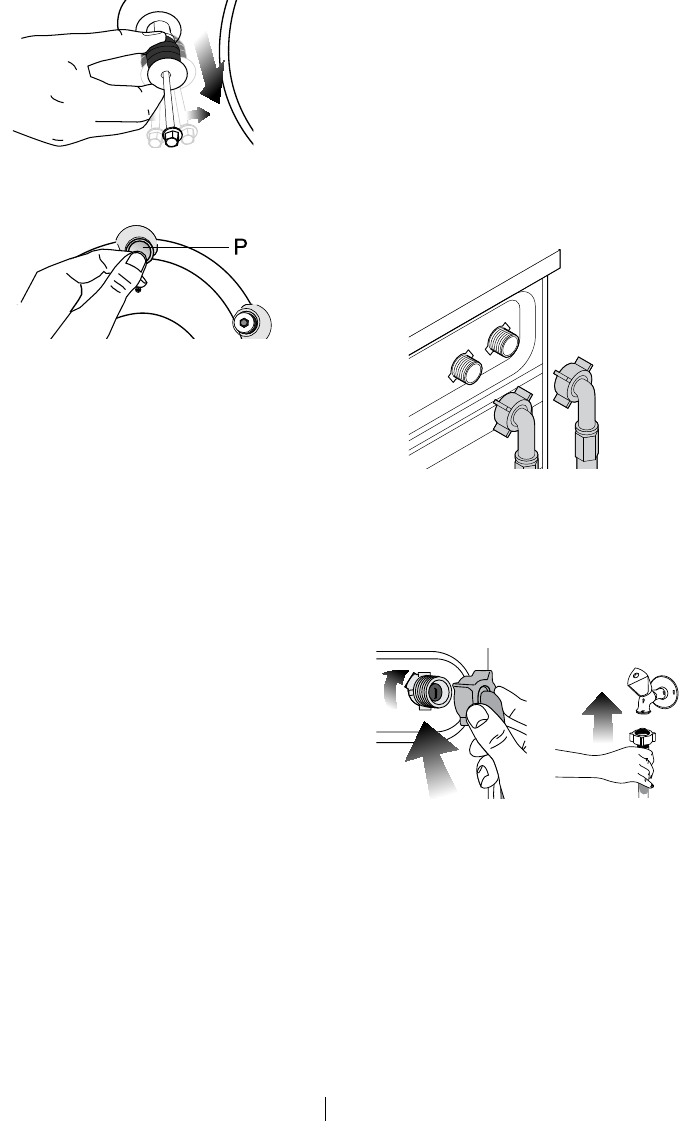 P