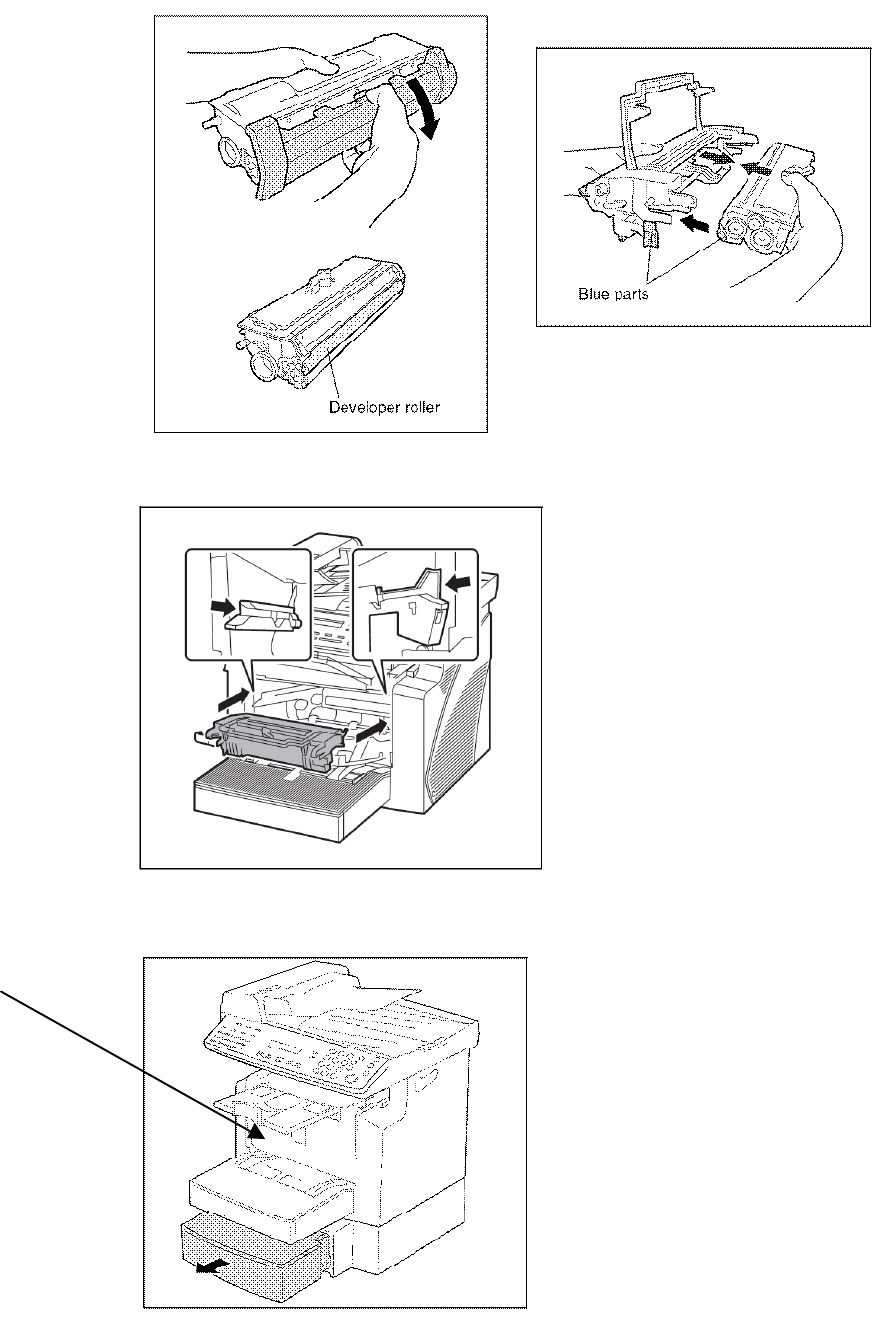 Developer roller

Blue parts