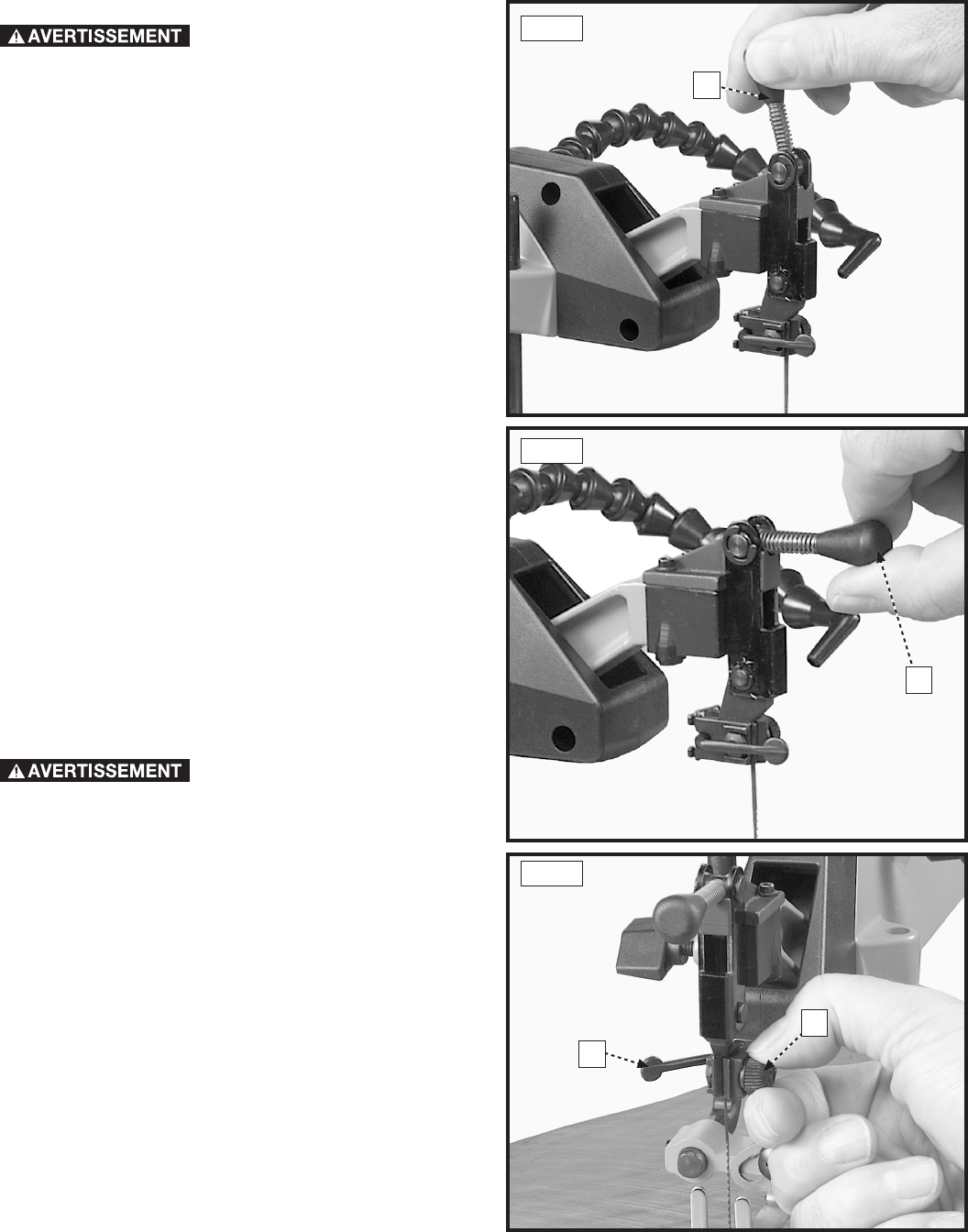 AVERTISSEMENT

AVERTISSEMENT