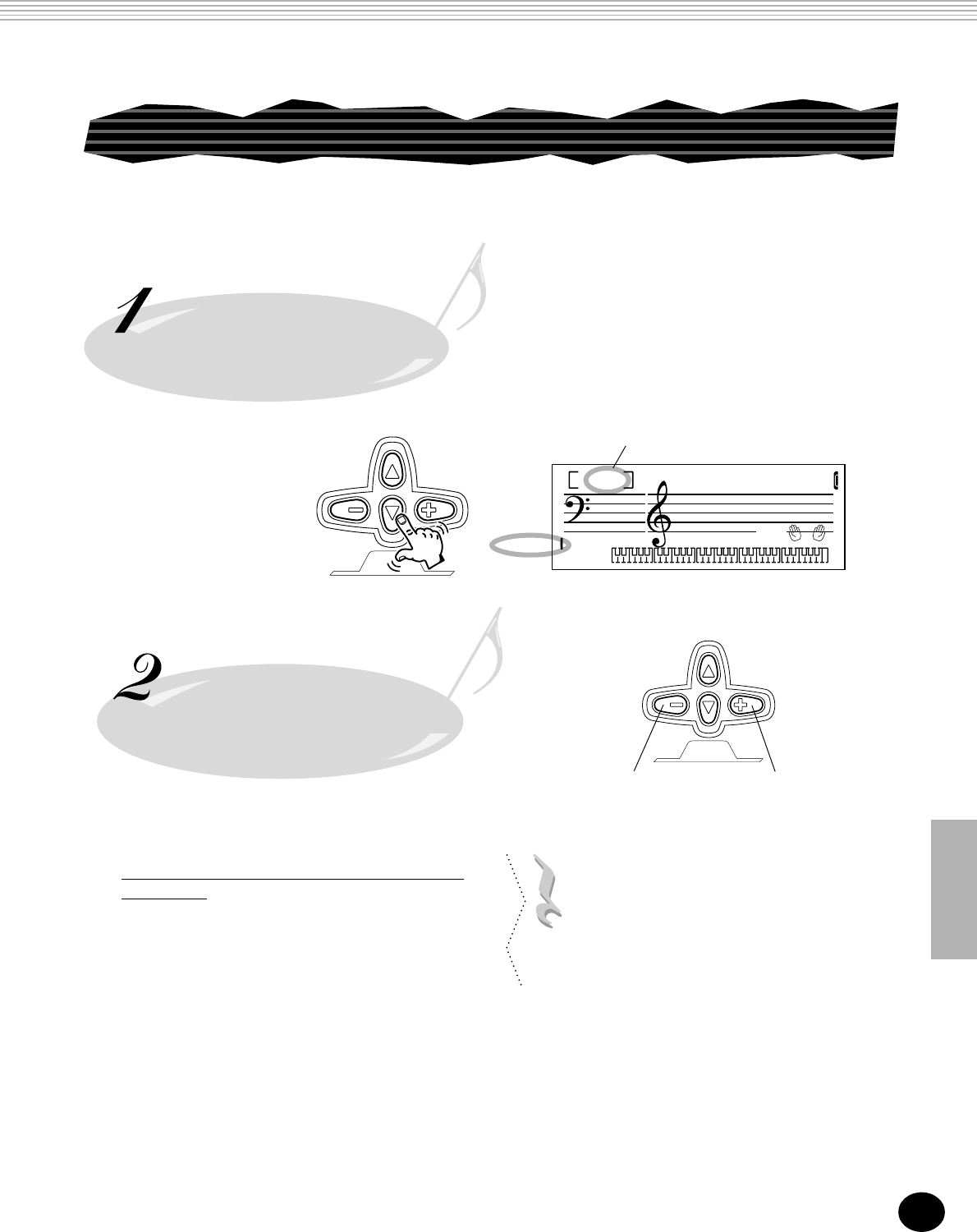 1

2