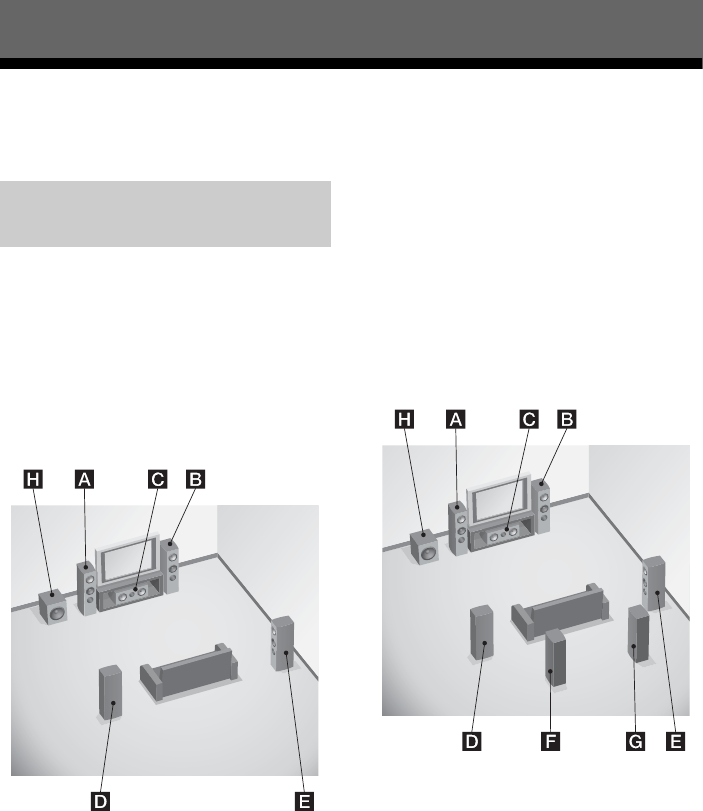 H A C B

D E

H A C B

D F G E