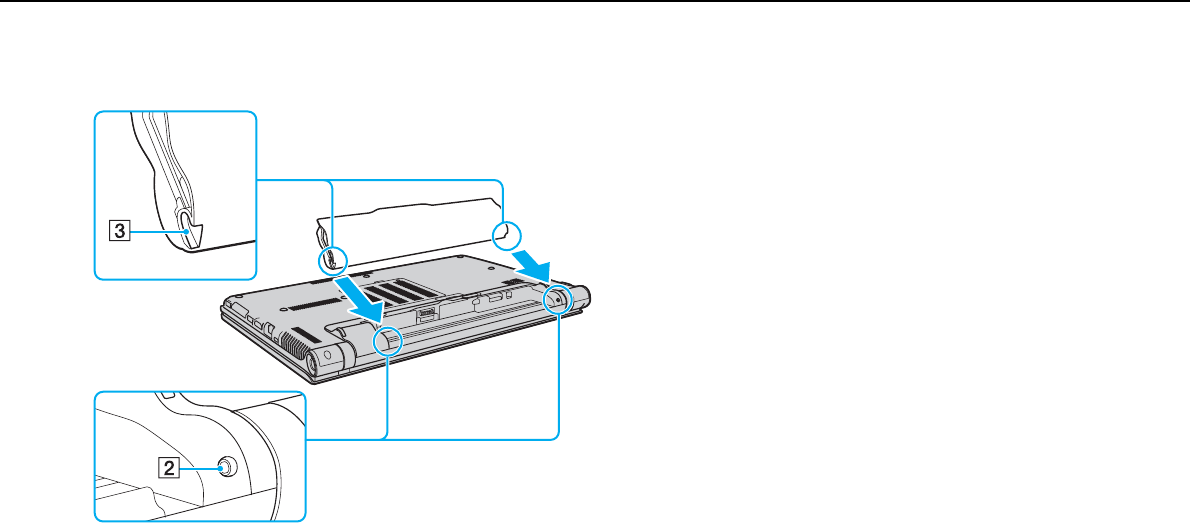 3

2