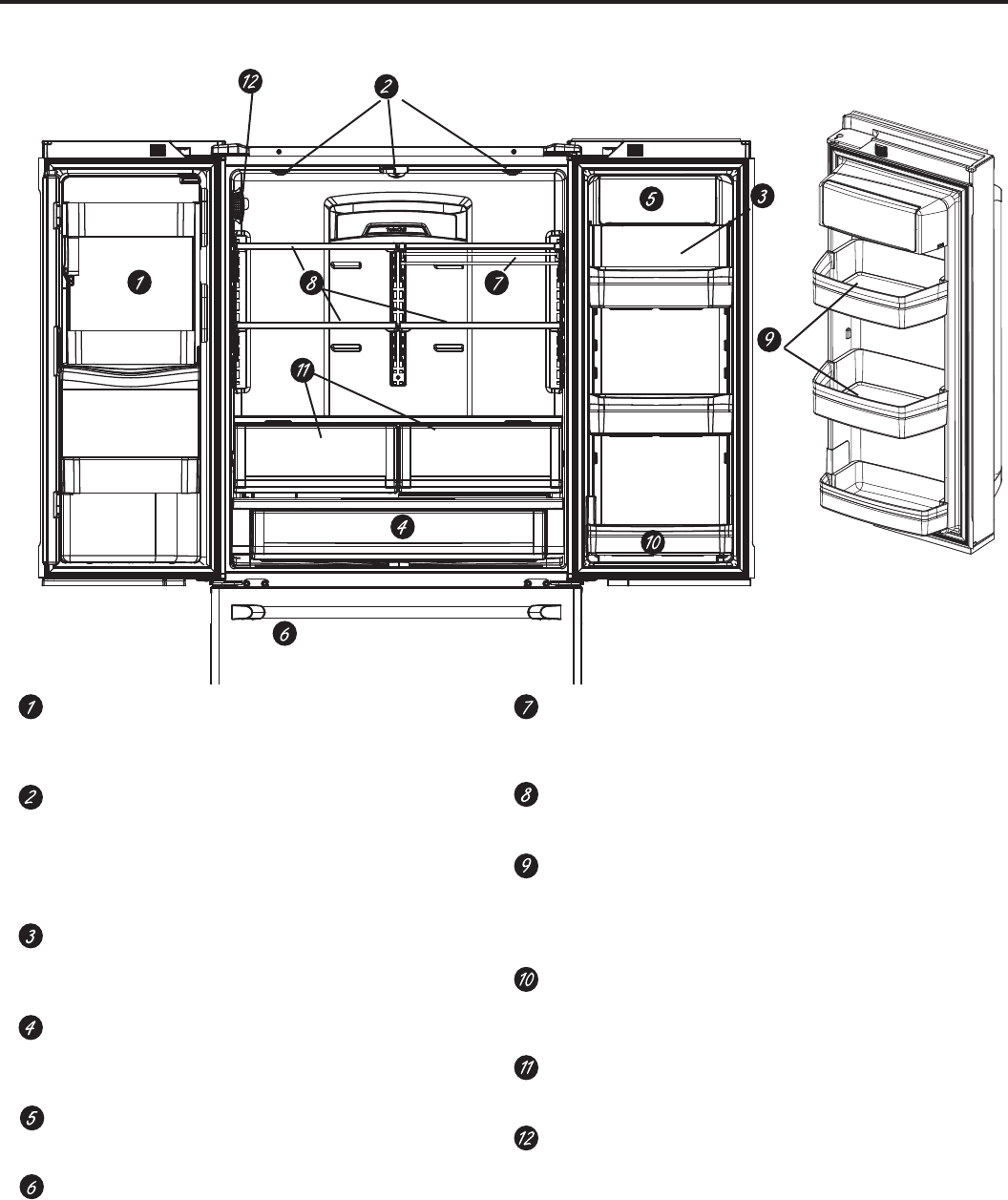 12
2
5
3
1
8
7
9
11
4
10
6

1

2

3

4

5

6

7

8

9

10

11

12