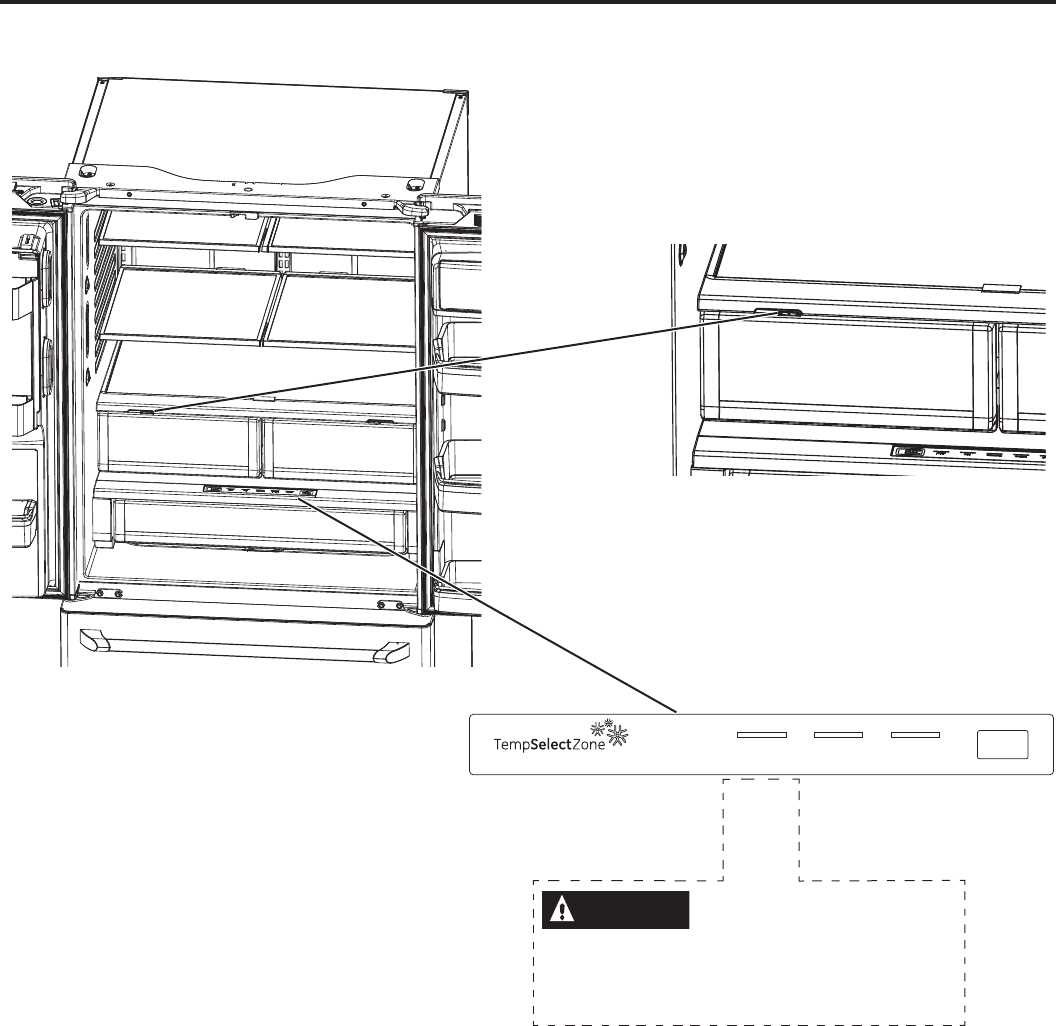 TempSelectZone