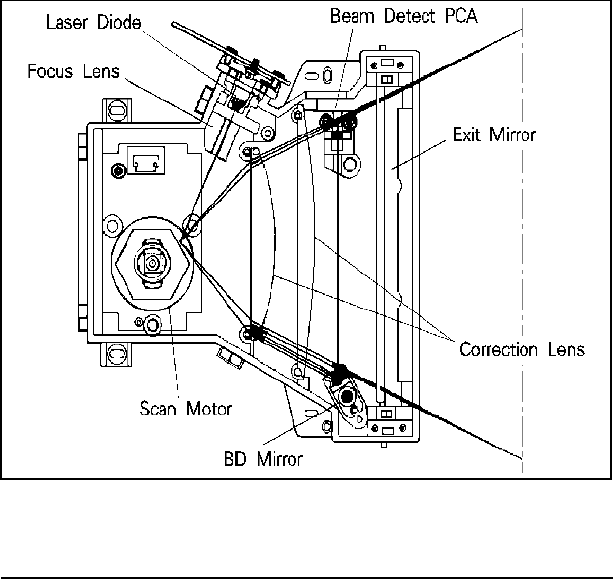 Laser Diode
Beam Detect PCA
Focus Lens
Exit Mirror
Correction Lens
Scan Motor
BD Mirror