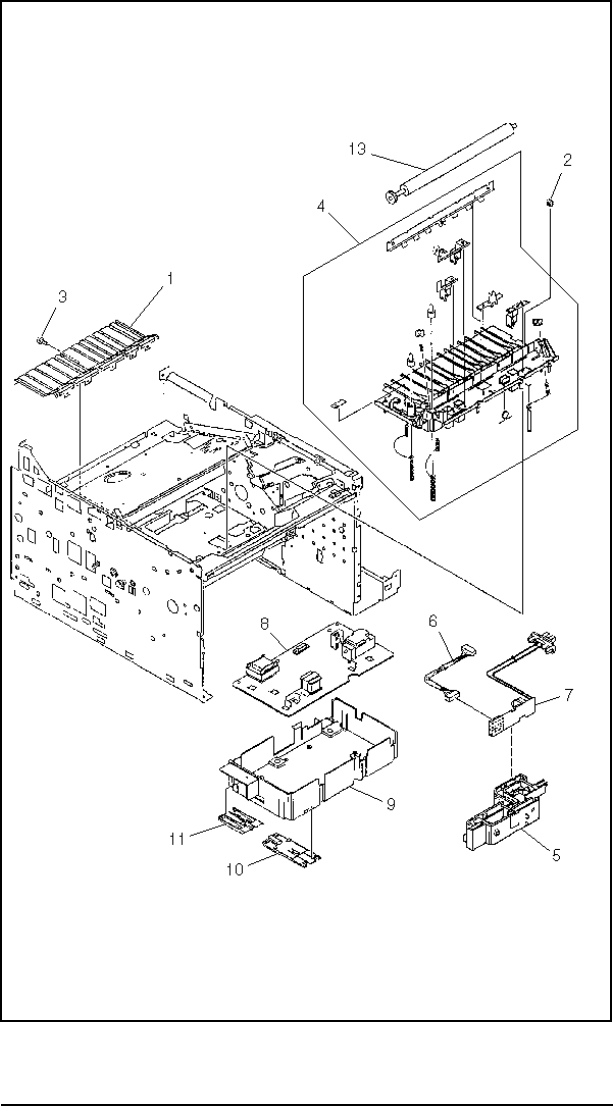 13
2
4
3
1
8
6
7
9
11
10
5