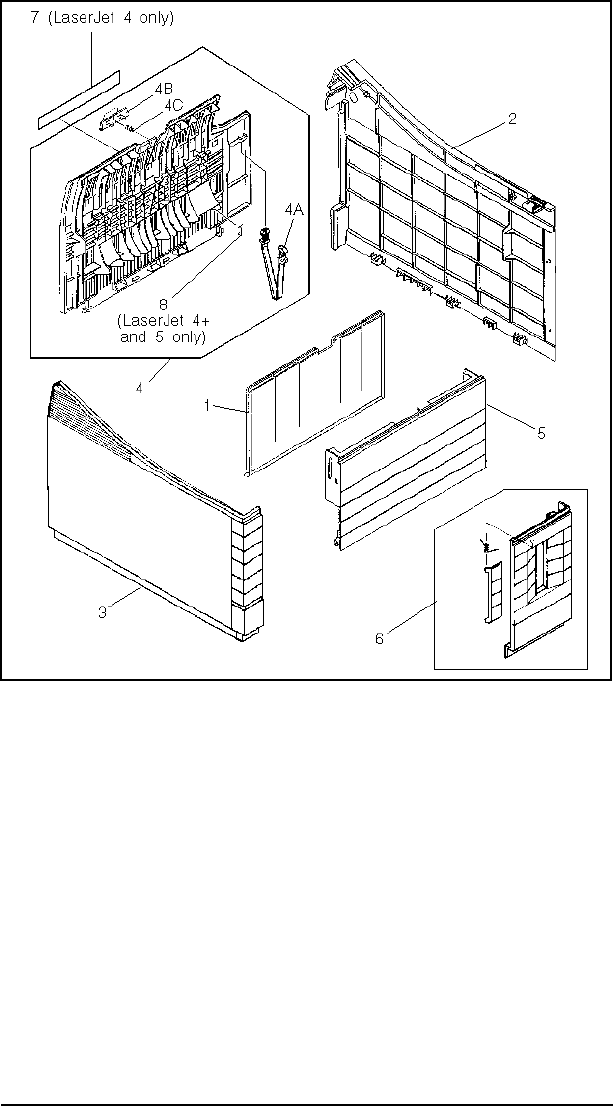 7 (LaserJet 4 only)
4B
4C
2
4A
8
(LaserJet 4+ and 5 only)
4
1
5
3
6