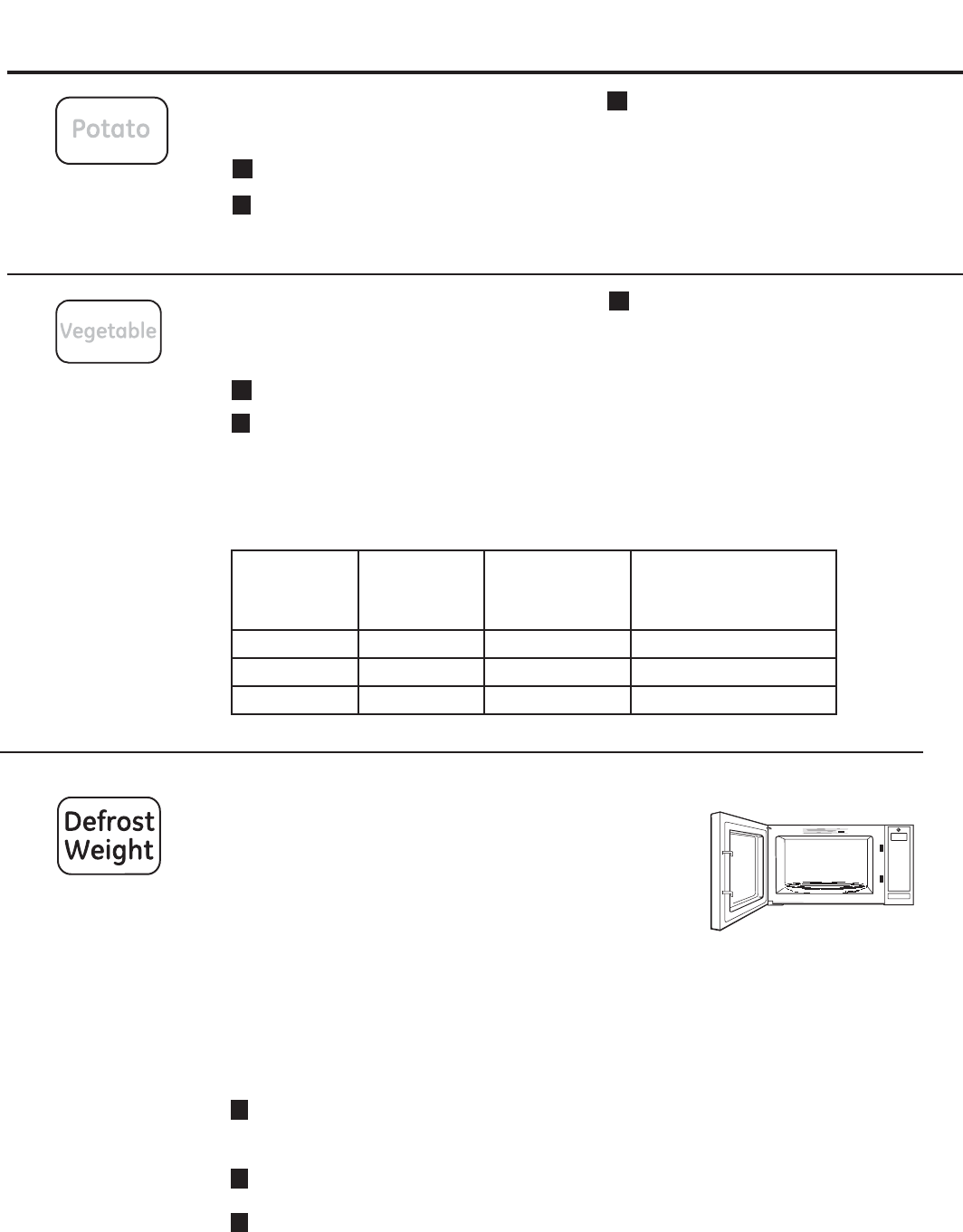 Potato

Vegetable

Defrost Weight