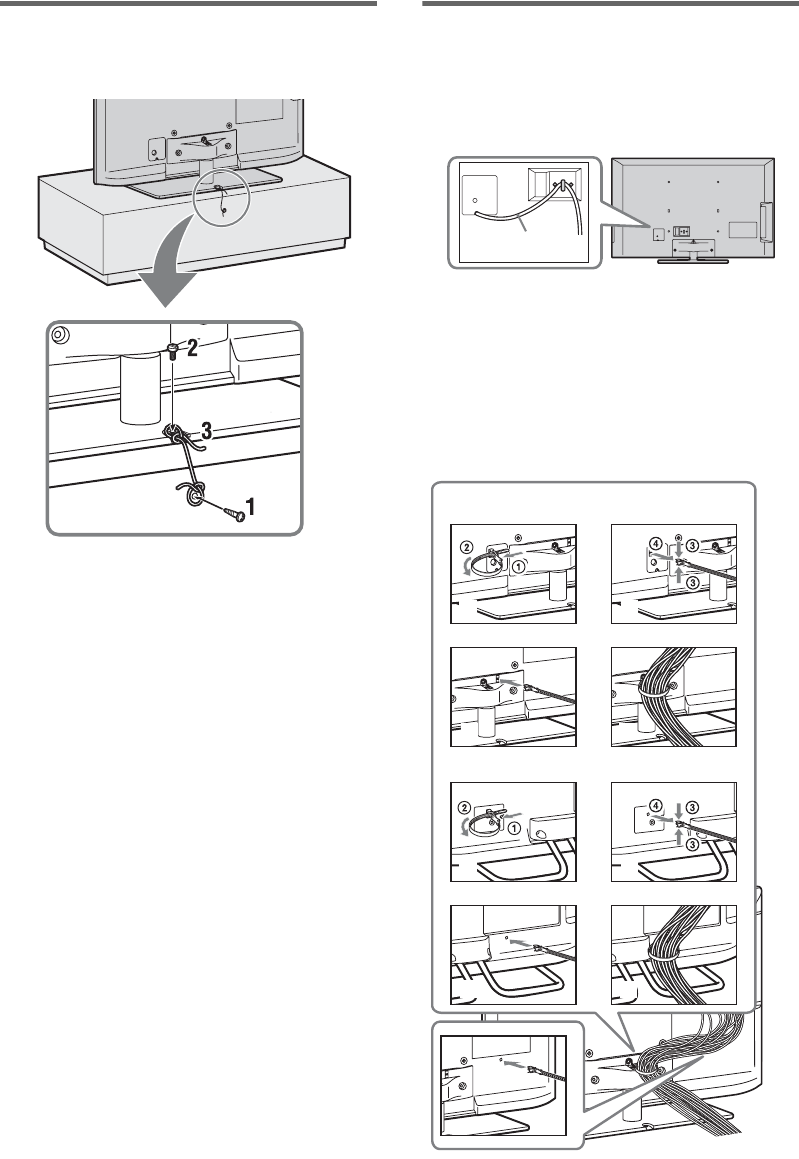 2

3

1

② ①

④ ③ ③

② ①

④ ③ ③