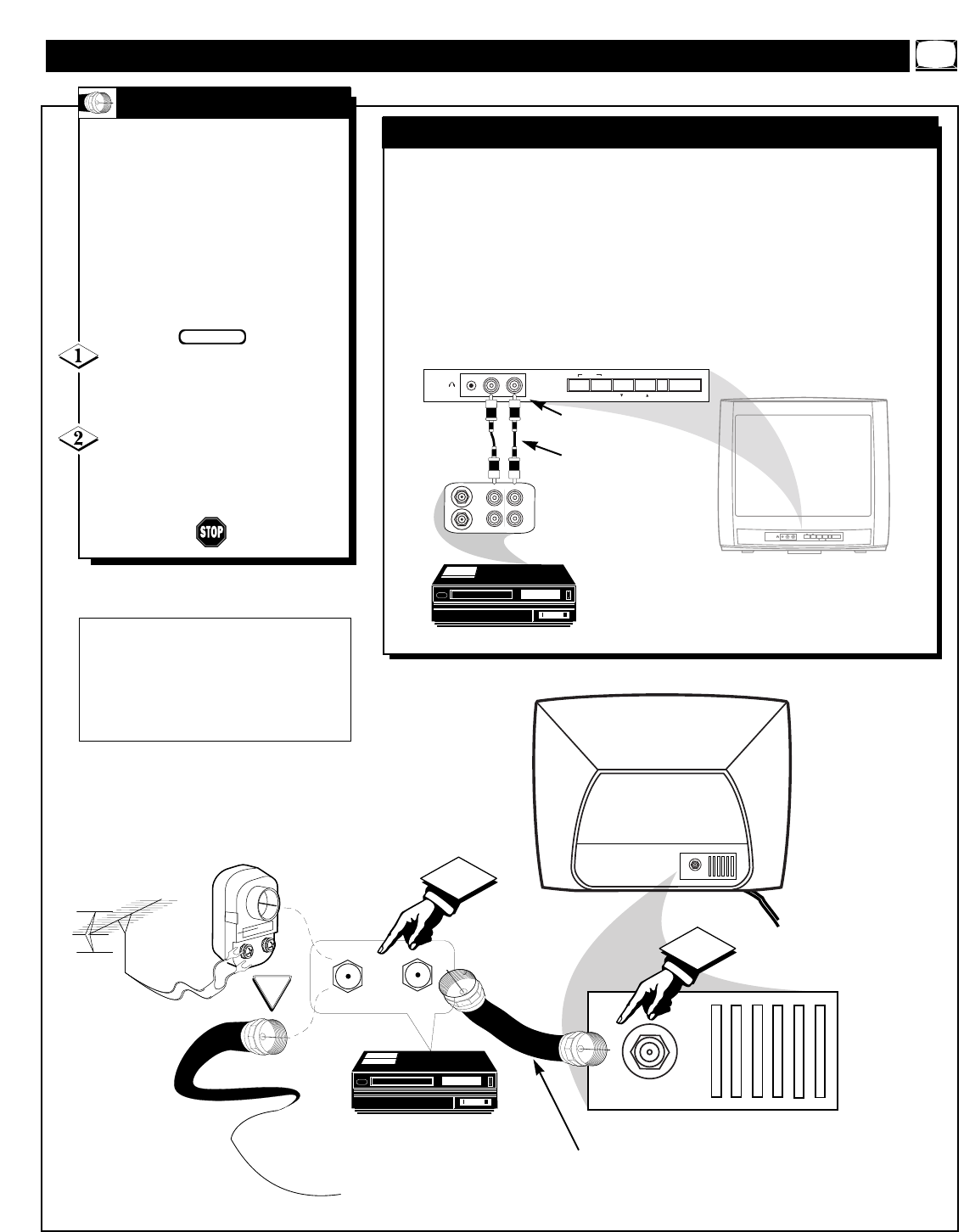 STOP