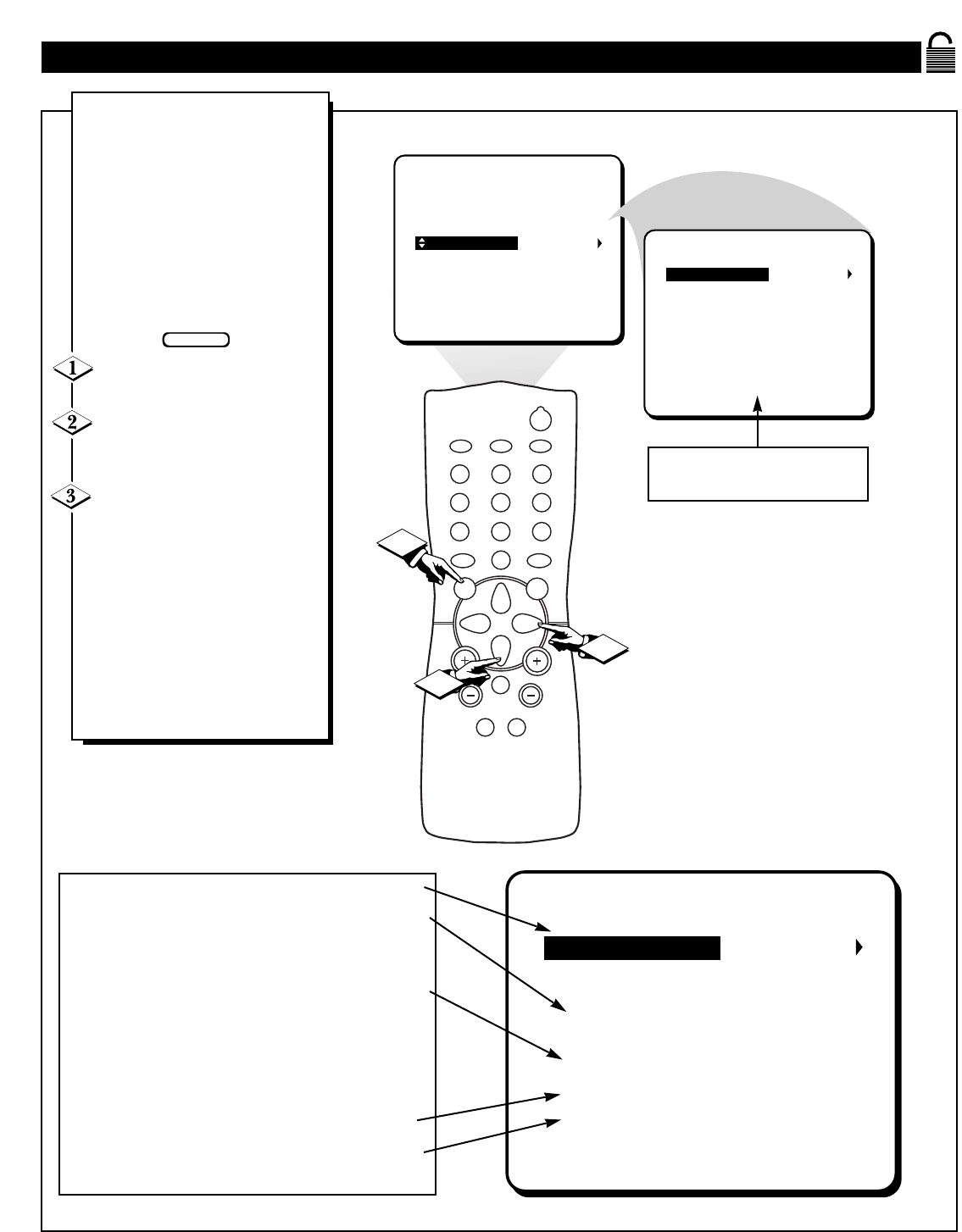 1

2

3