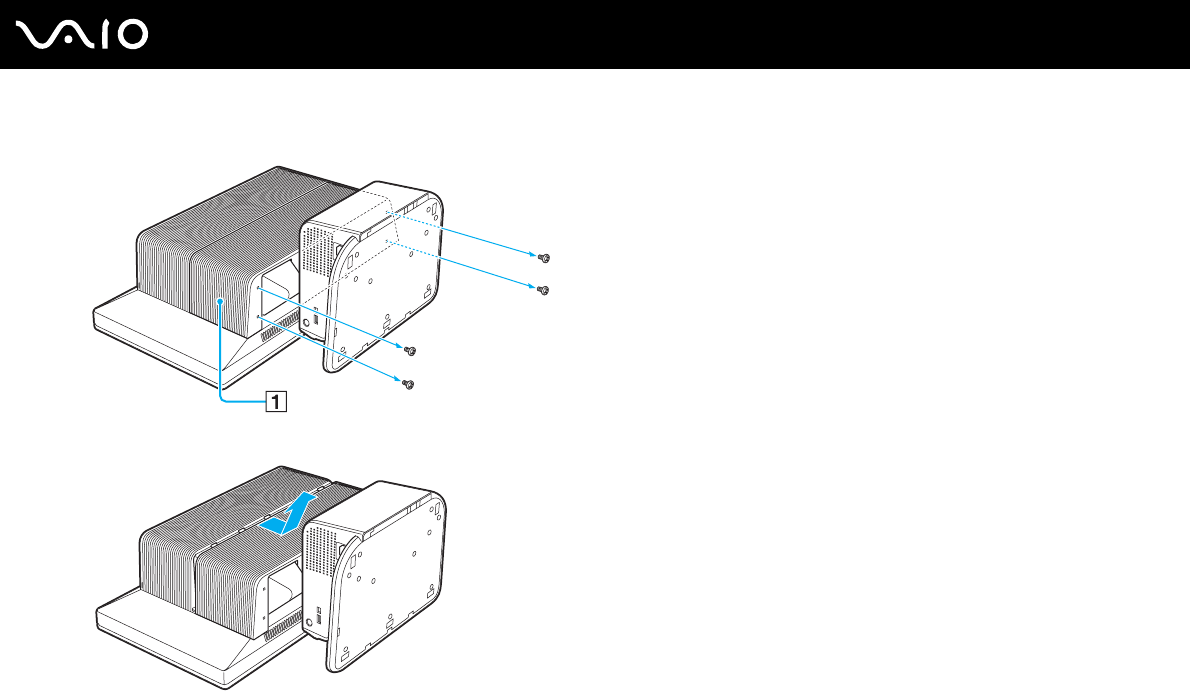 VAIO

1