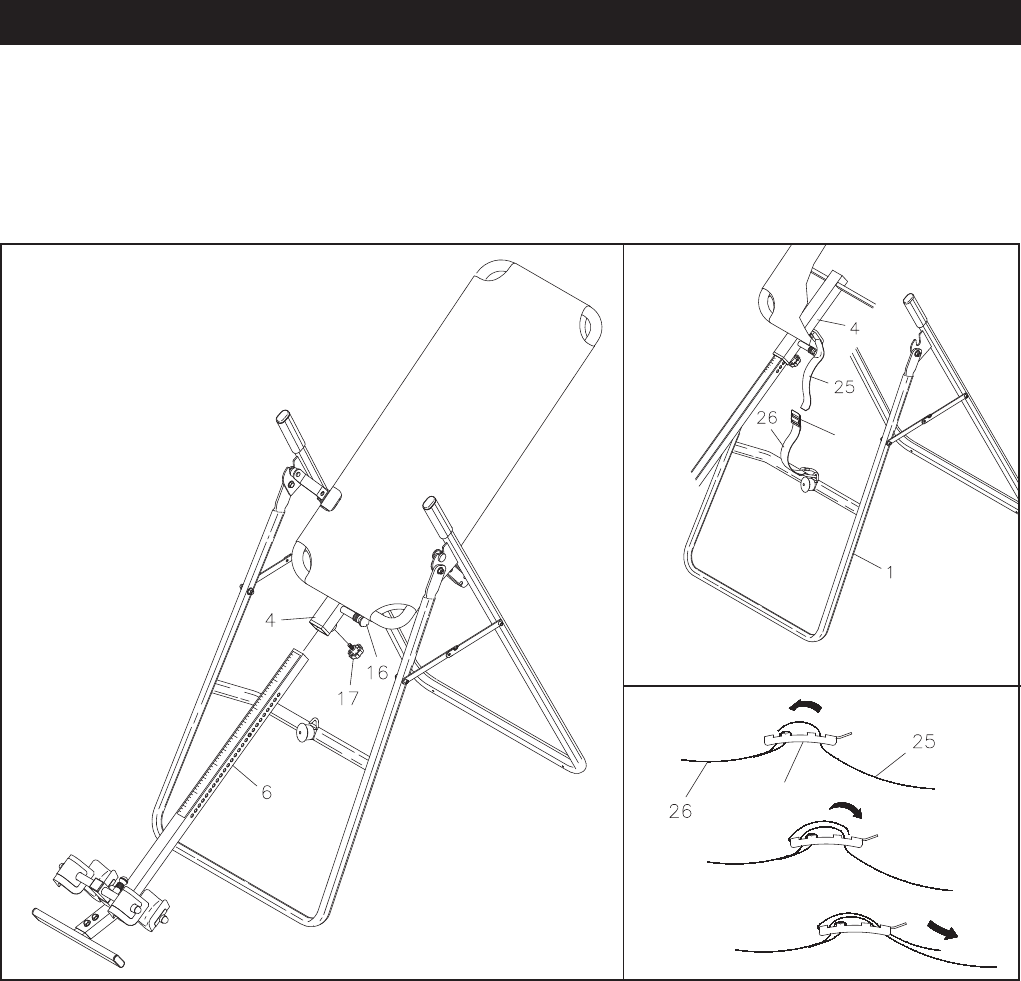 4
16
17
6

4
25
26
1

25
26