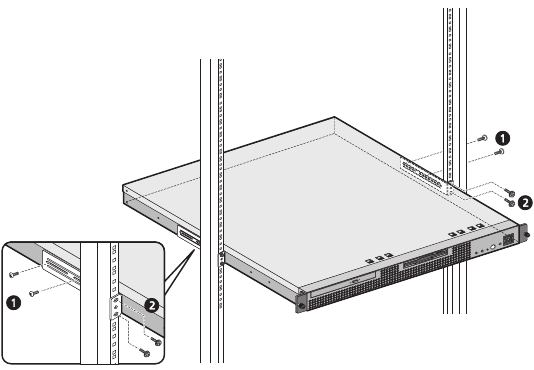 1
2
1
2