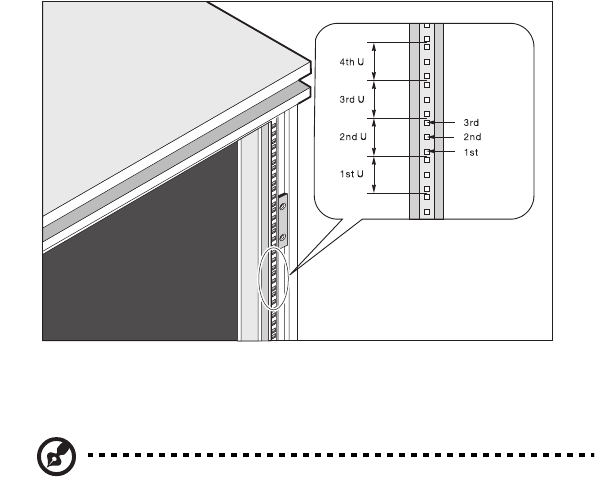 4th U
3rd U
2nd U
1st U
3rd
2nd
1st