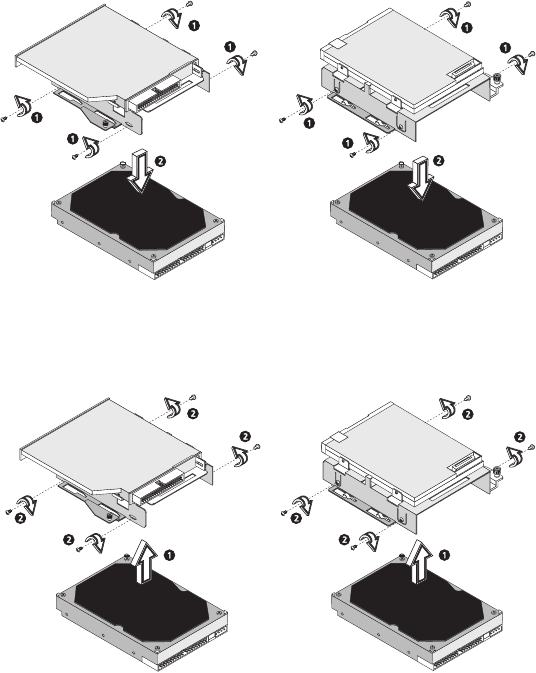 1
1
1
1
2

1
1
1
1
2

2
2
2
2
1

2
2
2
2
1