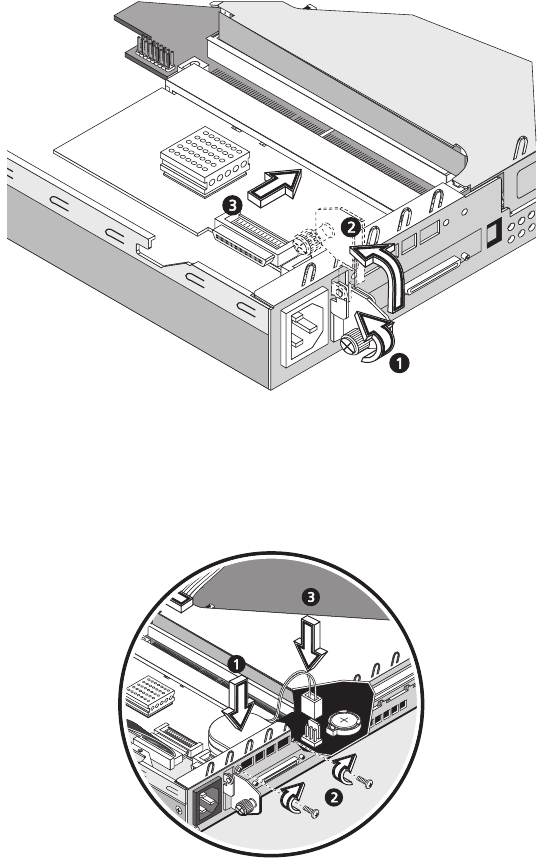 3
2
1

3
1
2