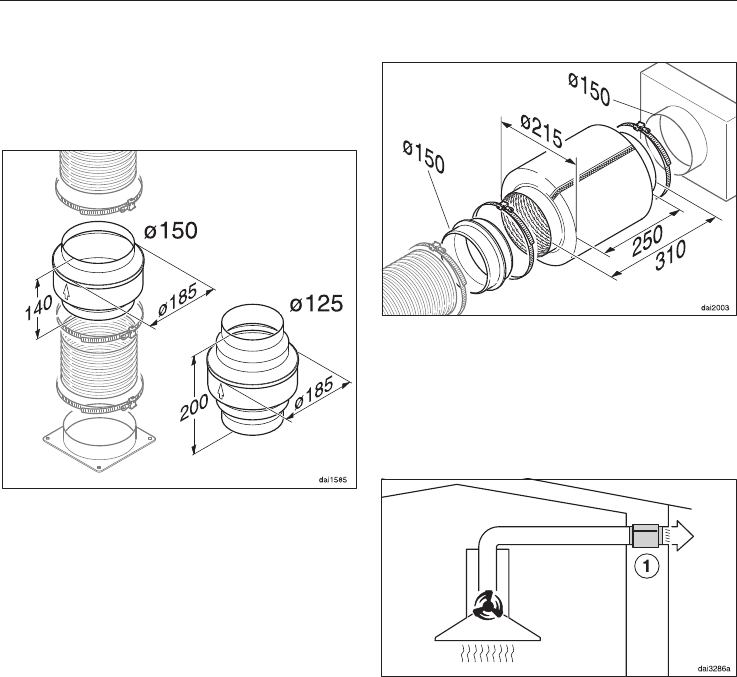 ø150
140
ø185
ø125
200
ø185
dai1585

ø150
ø215
ø150
250
310
dai2003

1
dai3286a