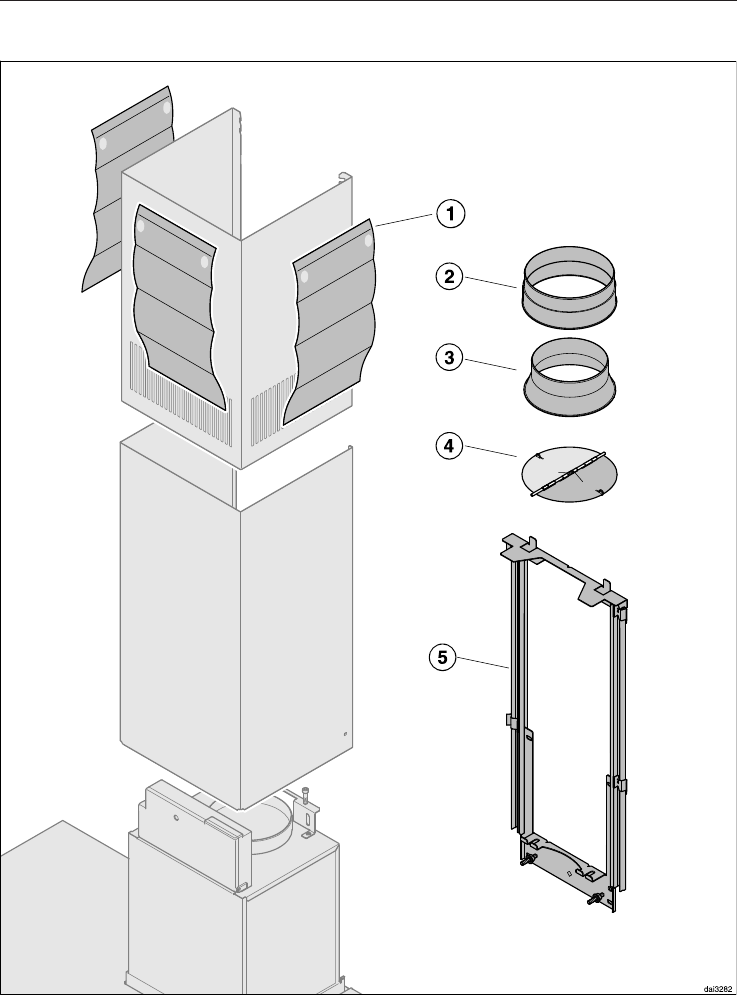 1
2
3
4
5
dai3262