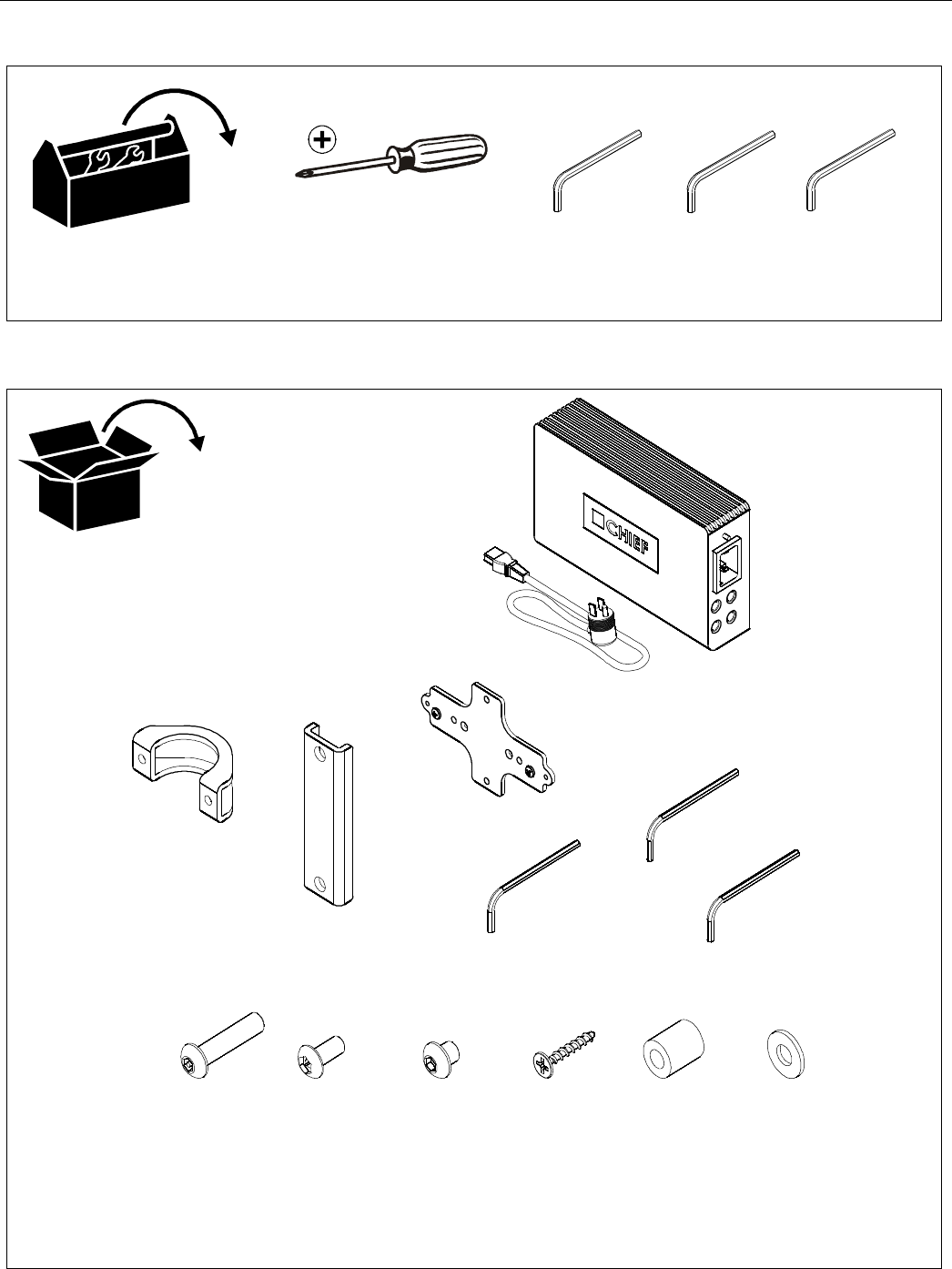 CHIEF