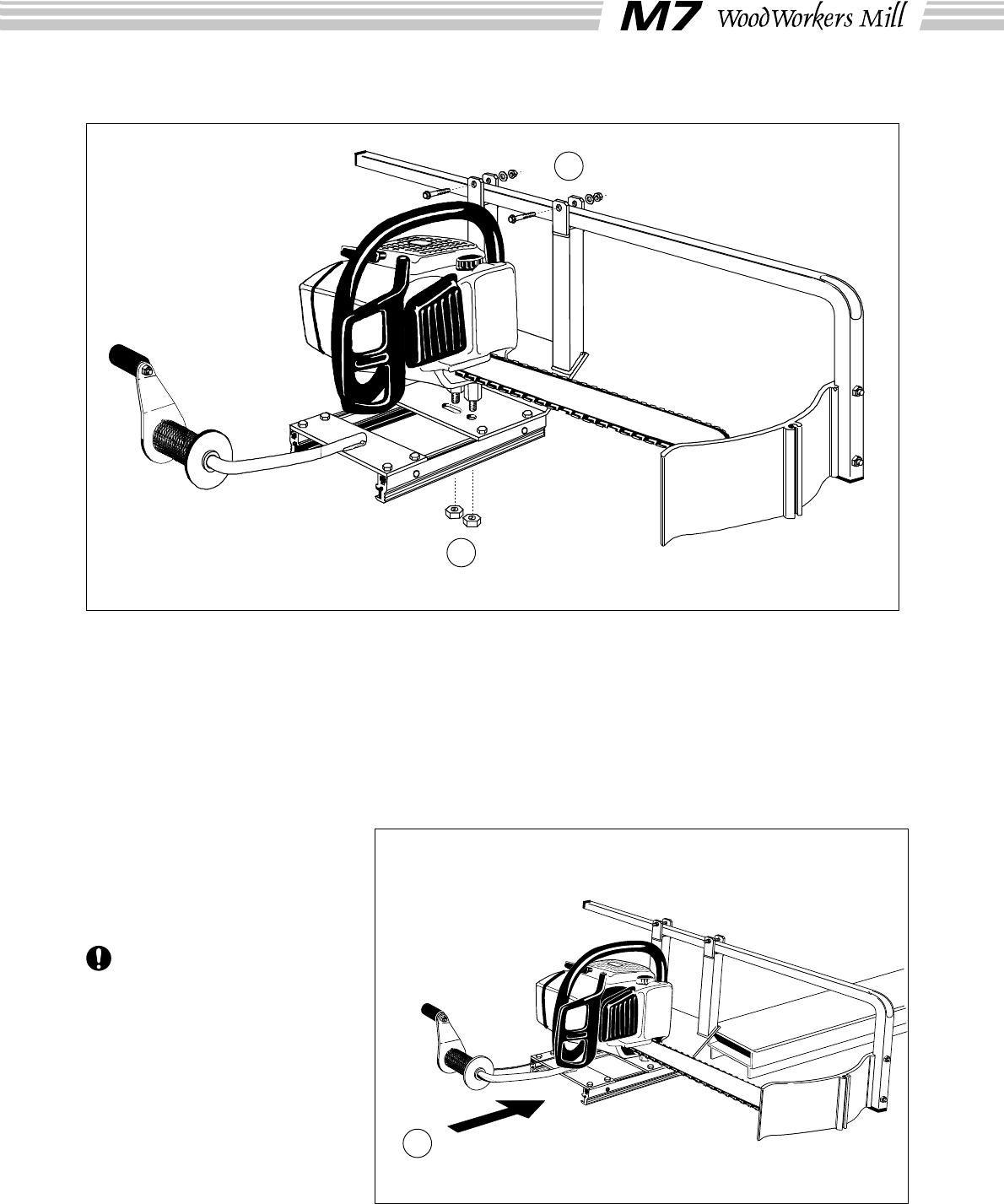 M7 WoodWorkers Mill