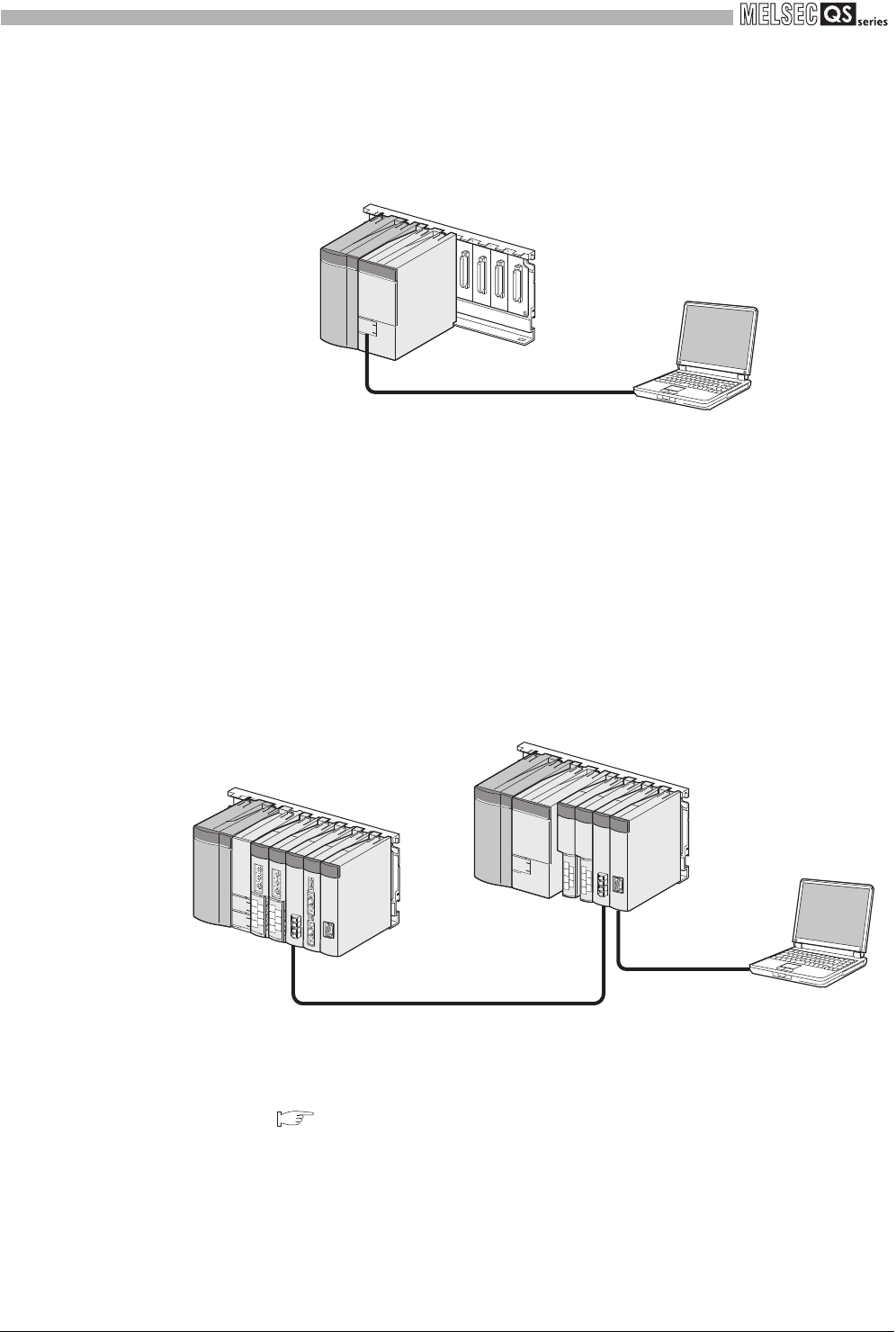 MELSEC QS series