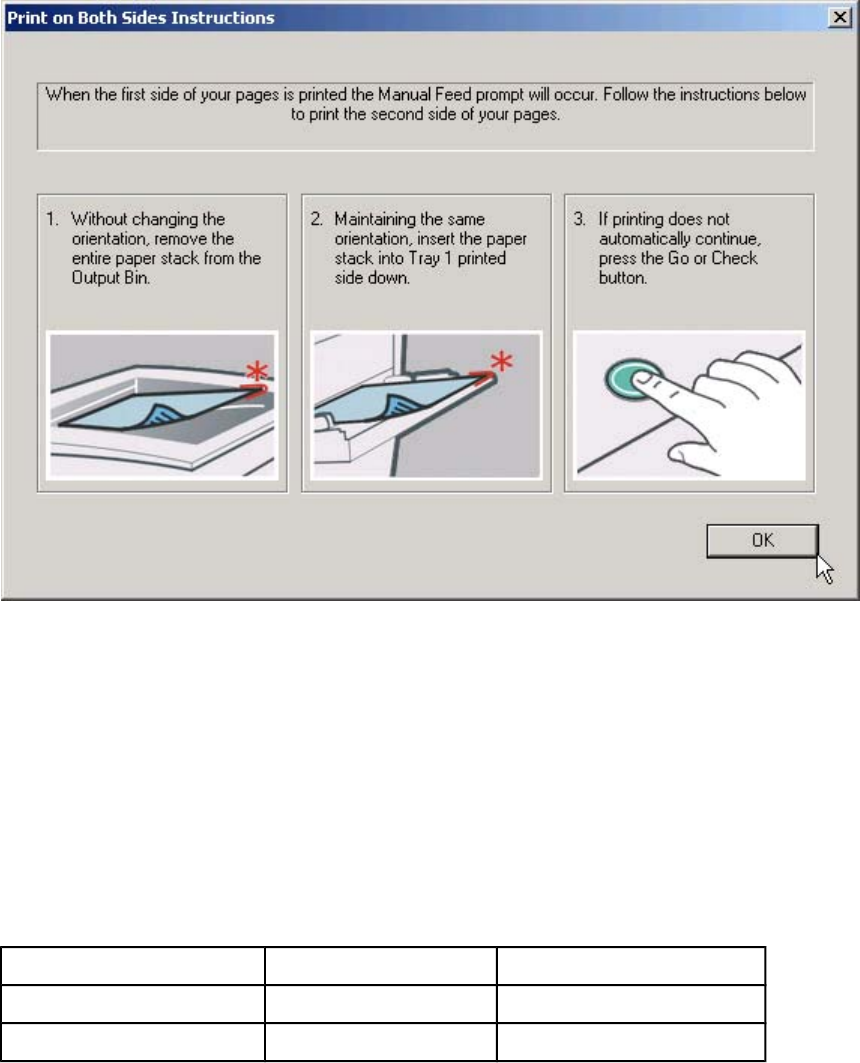 Print on Both Sides Instructions

When the first side of your pages is printed the Manual Feed prompt will occur. Follow the instructions below to print the second side of your pages.

1. Without changing the orientation, remove the entire paper stack from the Output Bin.

2. Maintaining the same orientation, insert the paper stack into Tray 1 printed side down.

3. If printing does not automatically continue, press the Go or Check button.

OK