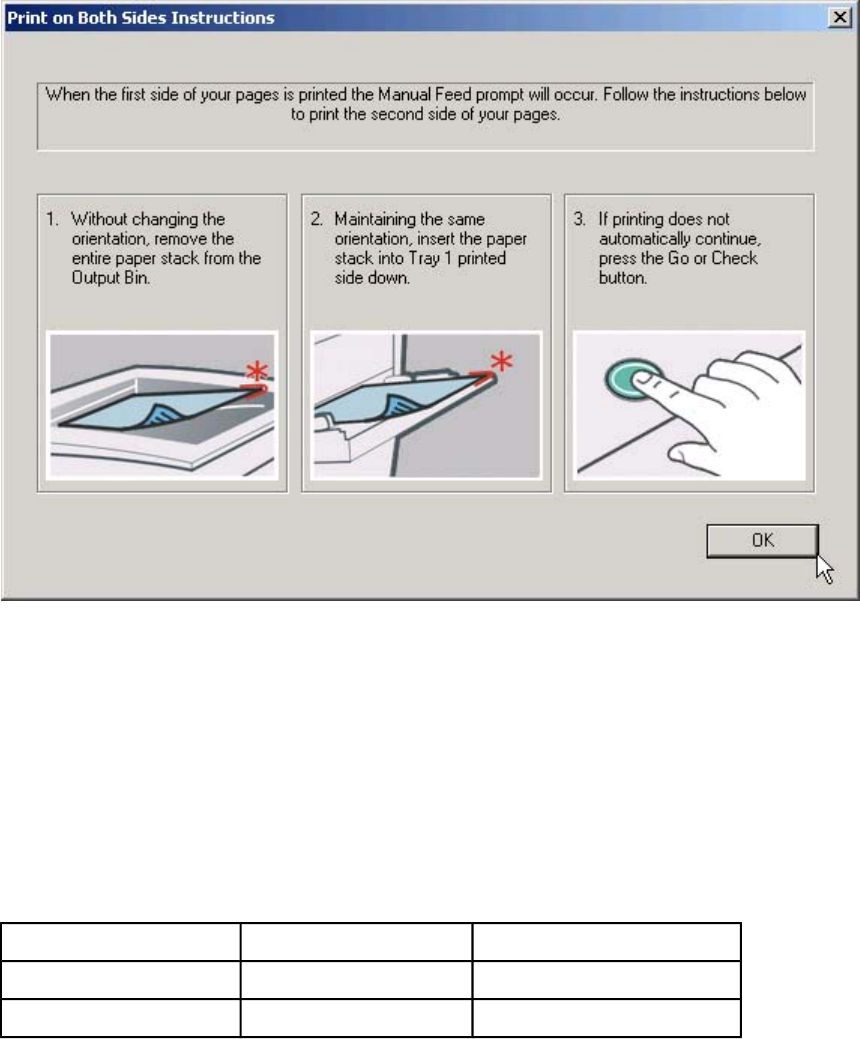 Print on Both Sides Instructions

When the first side of your pages is printed the Manual Feed prompt will occur. Follow the instructions below to print the second side of your pages.

1. Without changing the orientation, remove the entire paper stack from the Output Bin.

2. Maintaining the same orientation, insert the paper stack into Tray 1 printed side down.

3. If printing does not automatically continue, press the Go or Check button.

OK