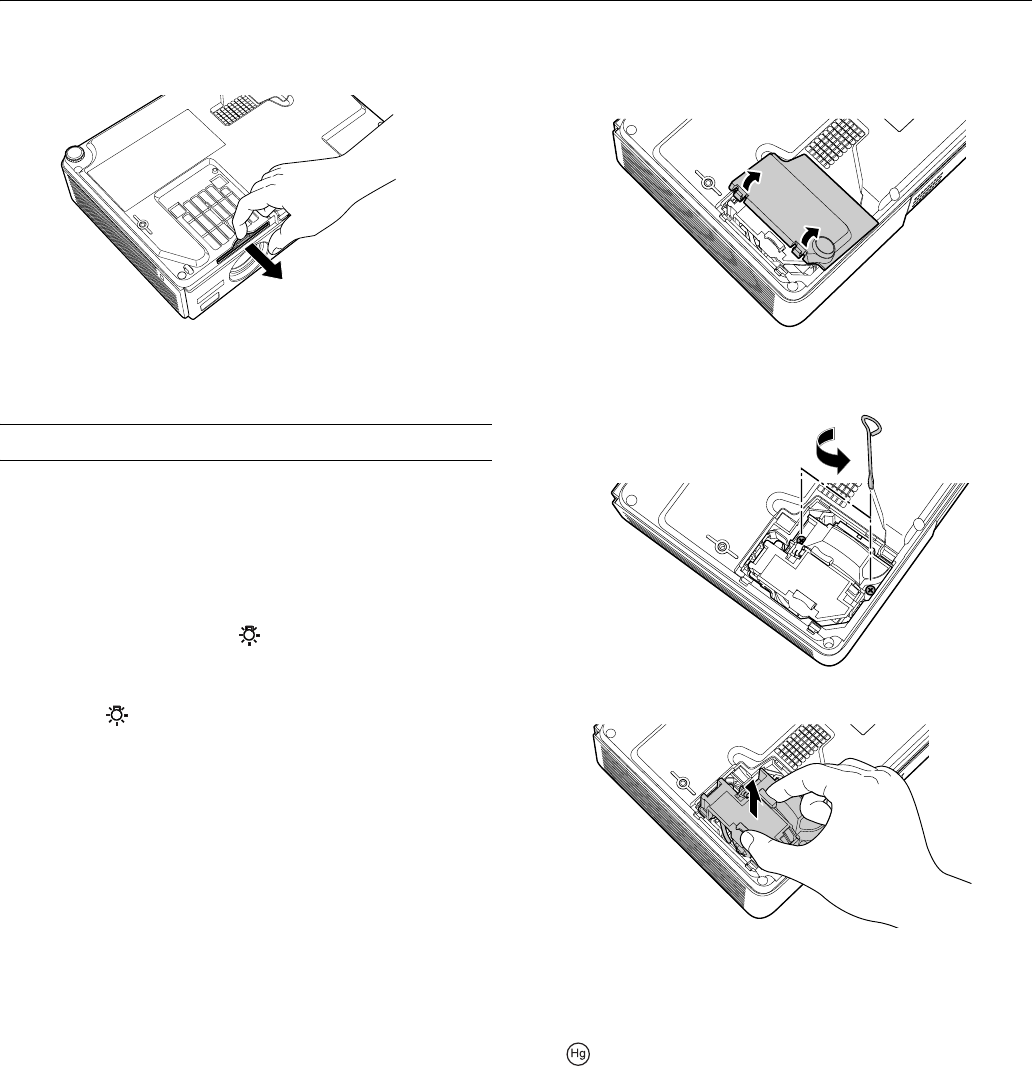 Hg