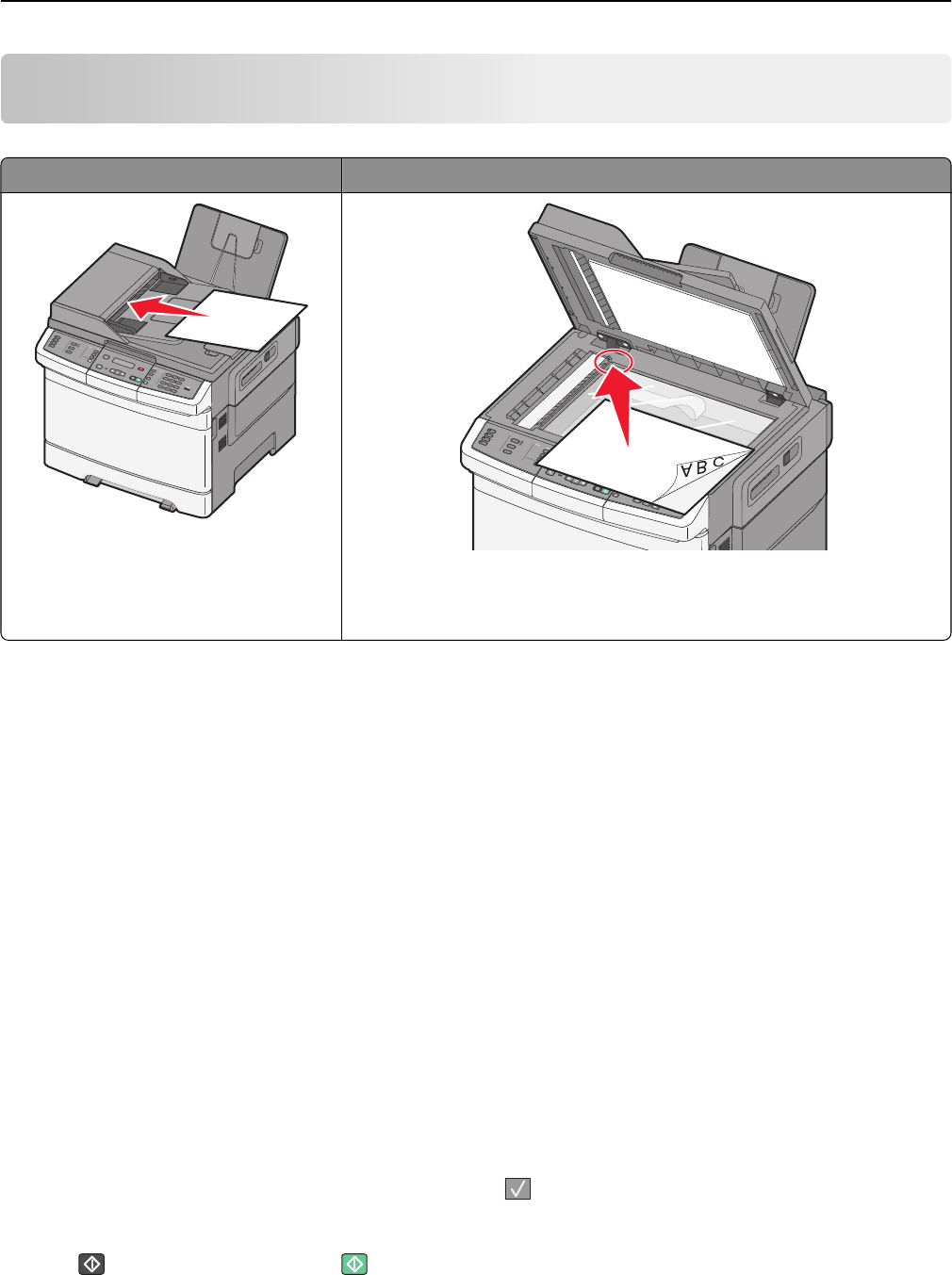 A B C