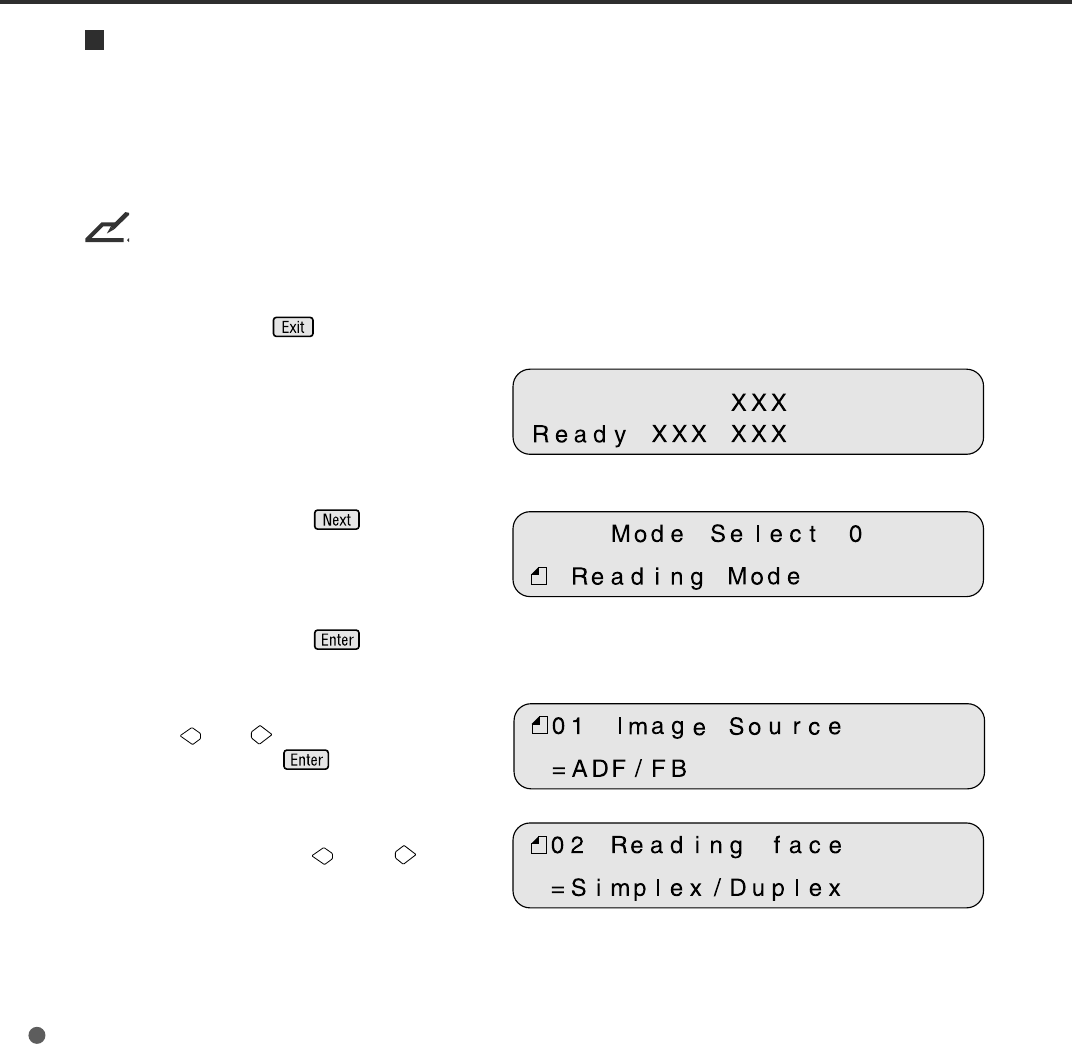 Exit

XXX
Ready XXX XXX

Next

Mode Select 0
Reading Mode

Enter

Enter

01 Image Source
=ADF/FB

02 Reading face
=Simplex/Duplex