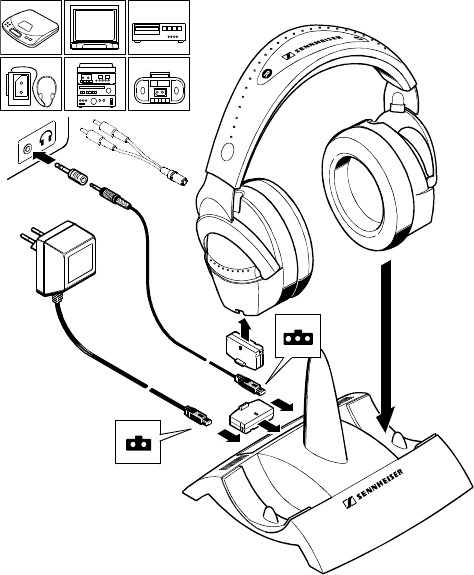 SENNHEISER

SENNHEISER