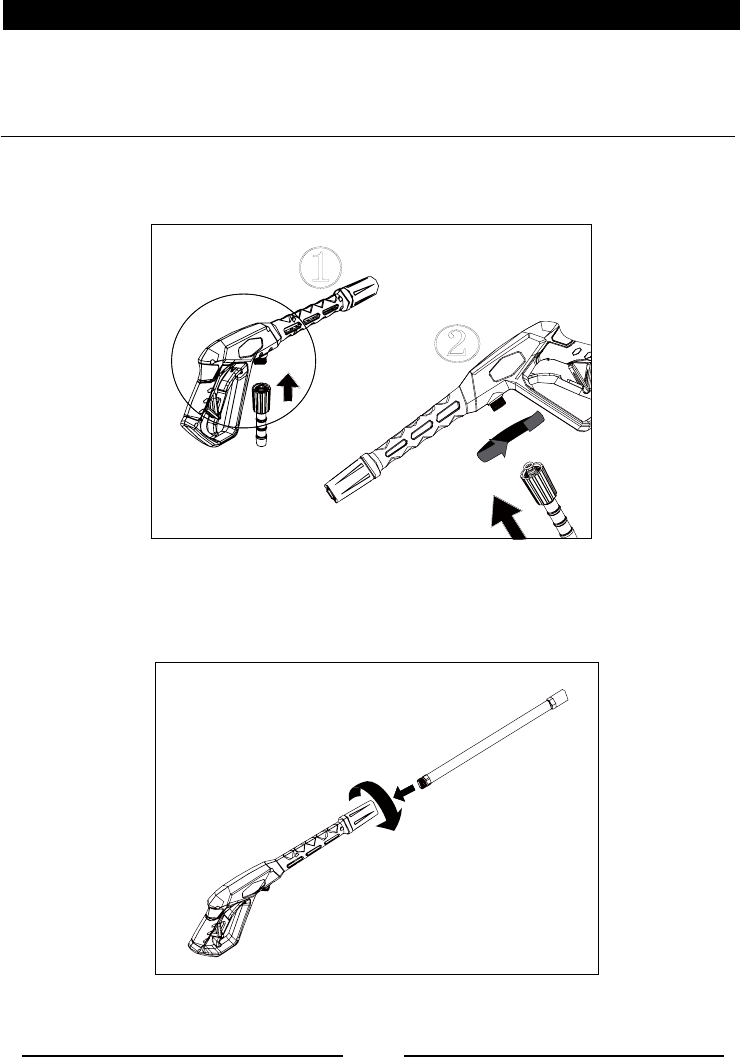 ①

②