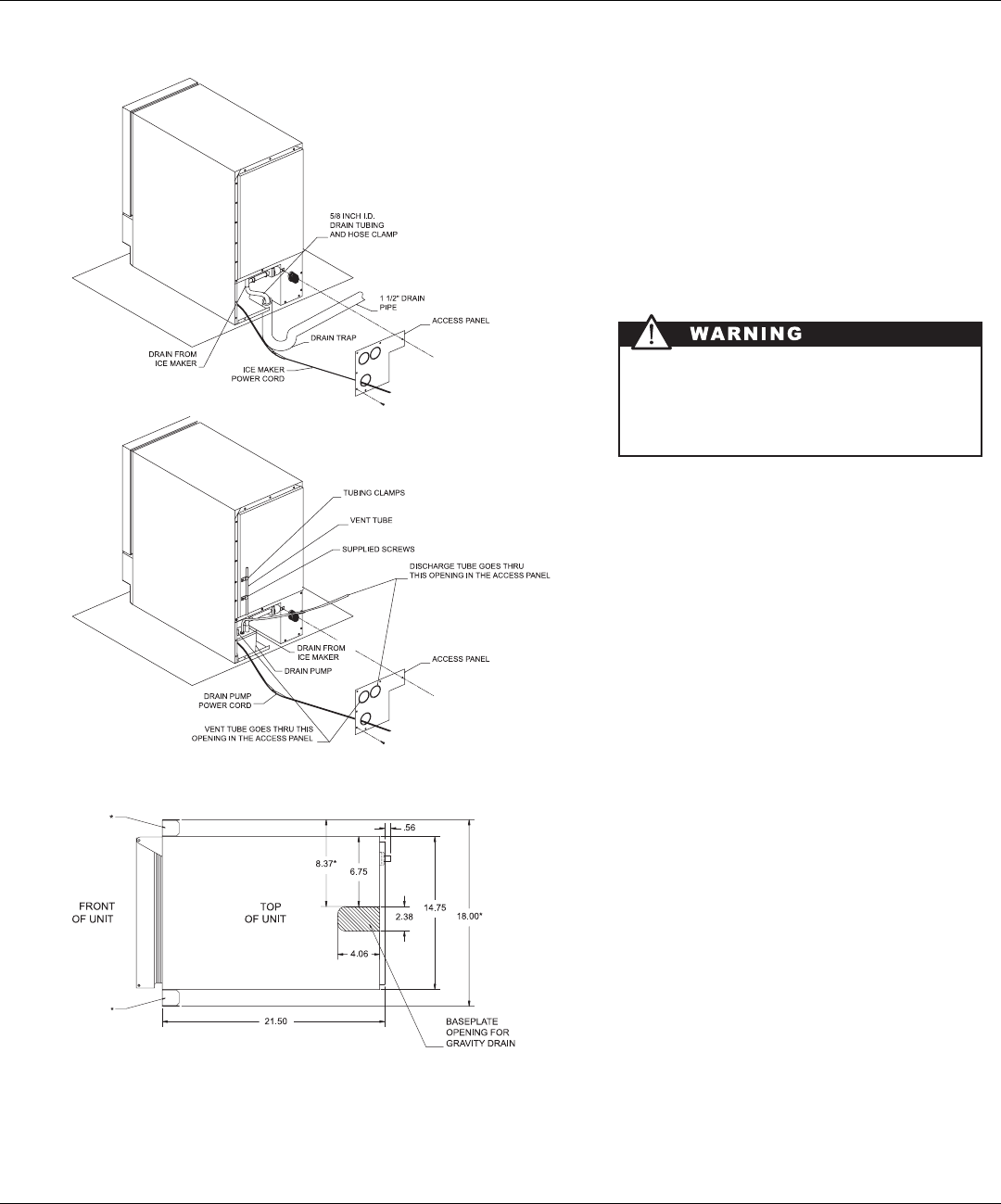 5/8 INCH I.D. DRAIN TUBING AND HOSE CLAMP

1 1/2" DRAIN PIPE

ACCESS PANEL

DRAIN TRAP

DRAIN FROM ICE MAKER

ICE MAKER POWER CORD

WARNING

TUBING CLAMPS

VENT TUBE

SUPPLIED SCREWS

DISCHARGE TUBE GOES THRU THIS OPENING IN THE ACCESS PANEL

DRAIN FROM ICE MAKER

DRAIN PUMP

ACCESS PANEL

DRAIN PUMP POWER CORD

VENT TUBE GOES THRU THIS OPENING IN THE ACCESS PANEL

*

.56

8.37*

6.75

FRONT OF UNIT

TOP OF UNIT

2.38

14.75

18.00*

4.06

*

21.50

BASEPLATE OPENING FOR GRAVITY DRAIN