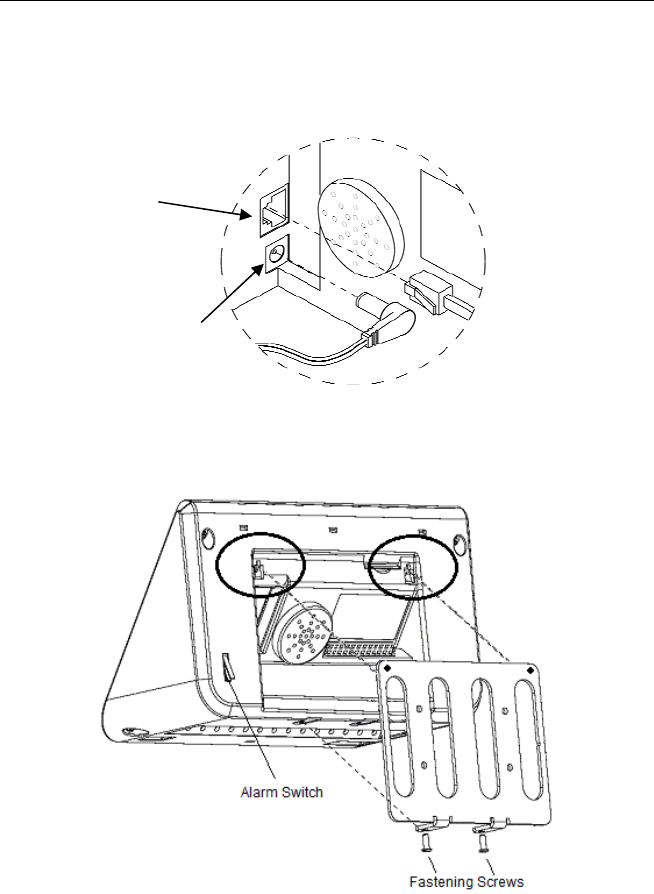 Alarm Switch

Fastening Screws